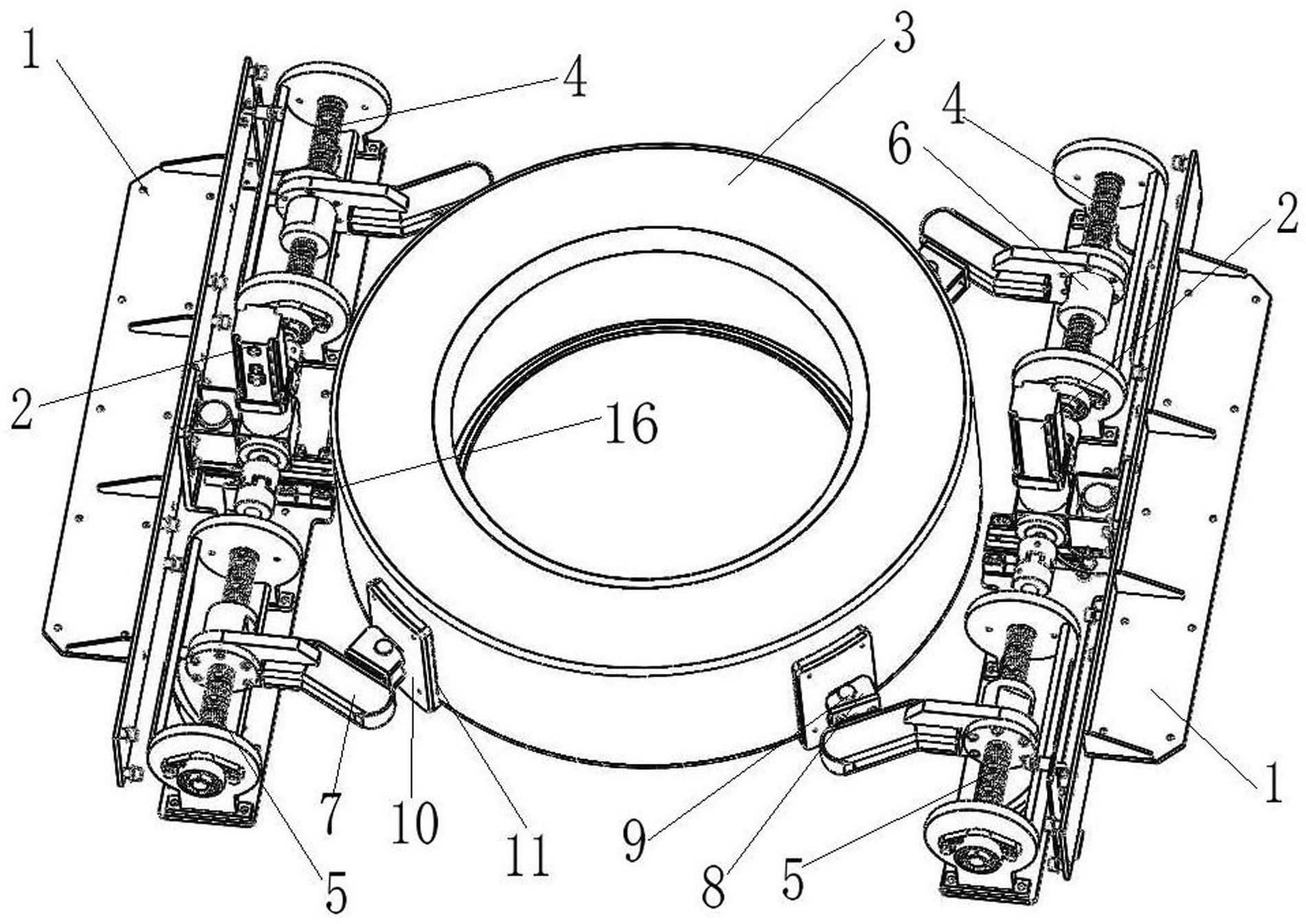 1
4
3
4
6
2
2
16
7
10
11
9
8
5
5
1