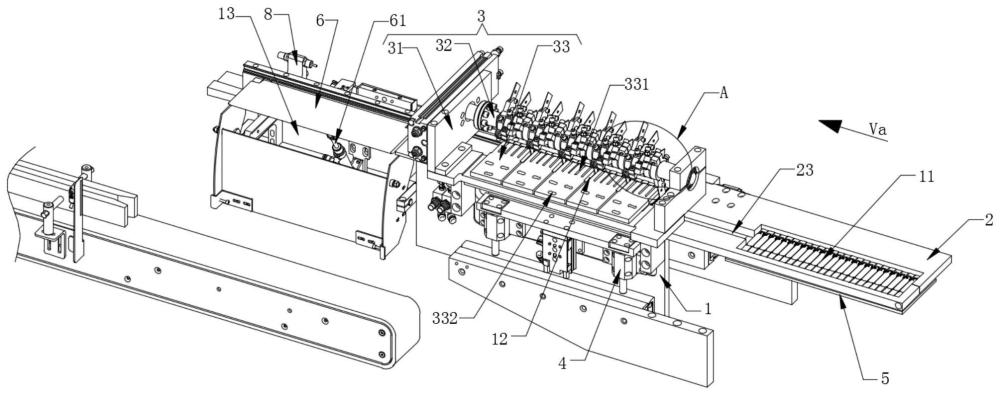 13
8
6
61
3
31
32
33
331
A
Va
23
11
2
332
12
4
1
5