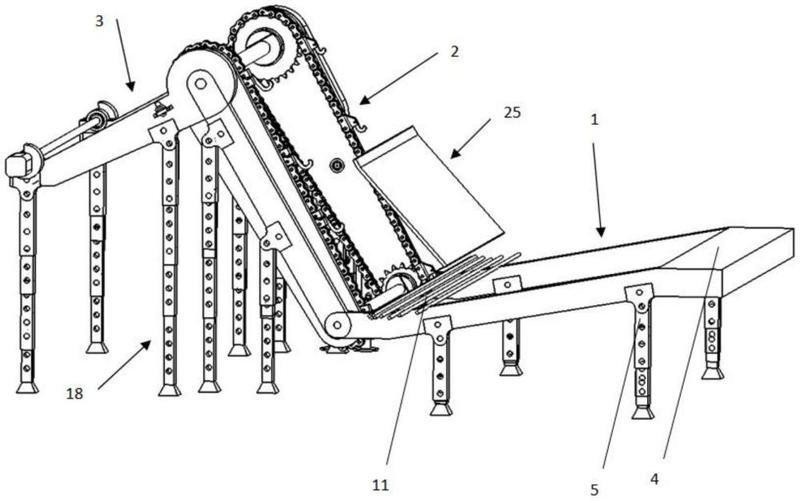 3
2
25
1
18
11
5
4