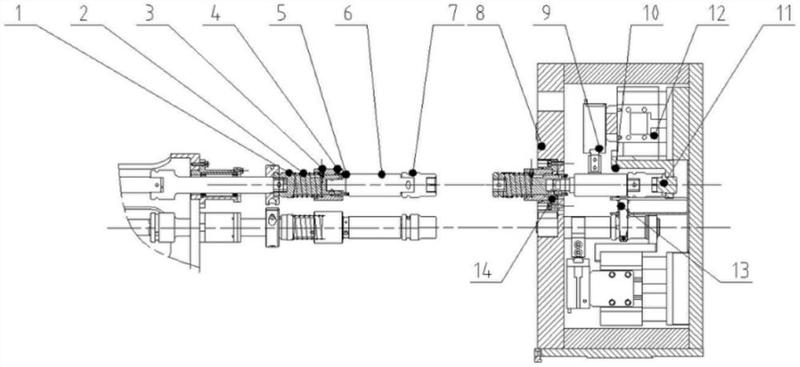 1
2
3
4
5
6
7
8
9
10
12
11
14
13