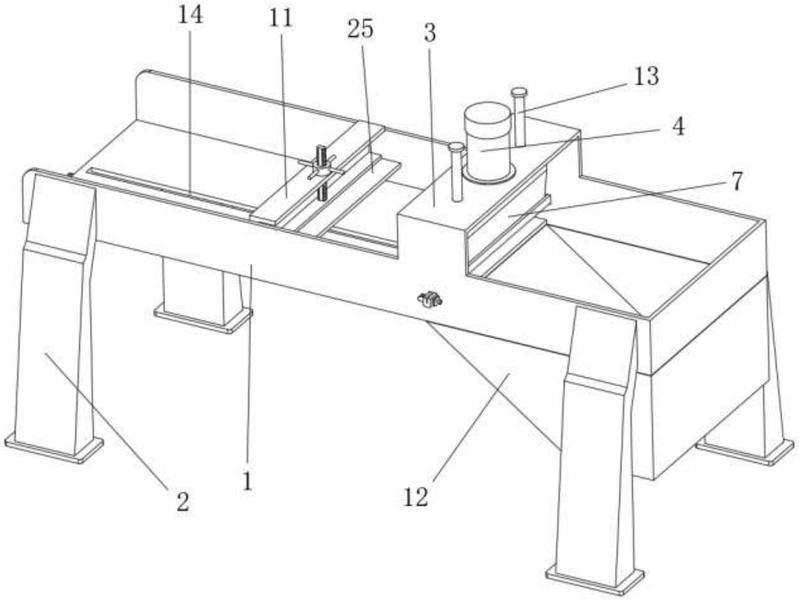 14
11
25
3
13
4
7
2
1
12