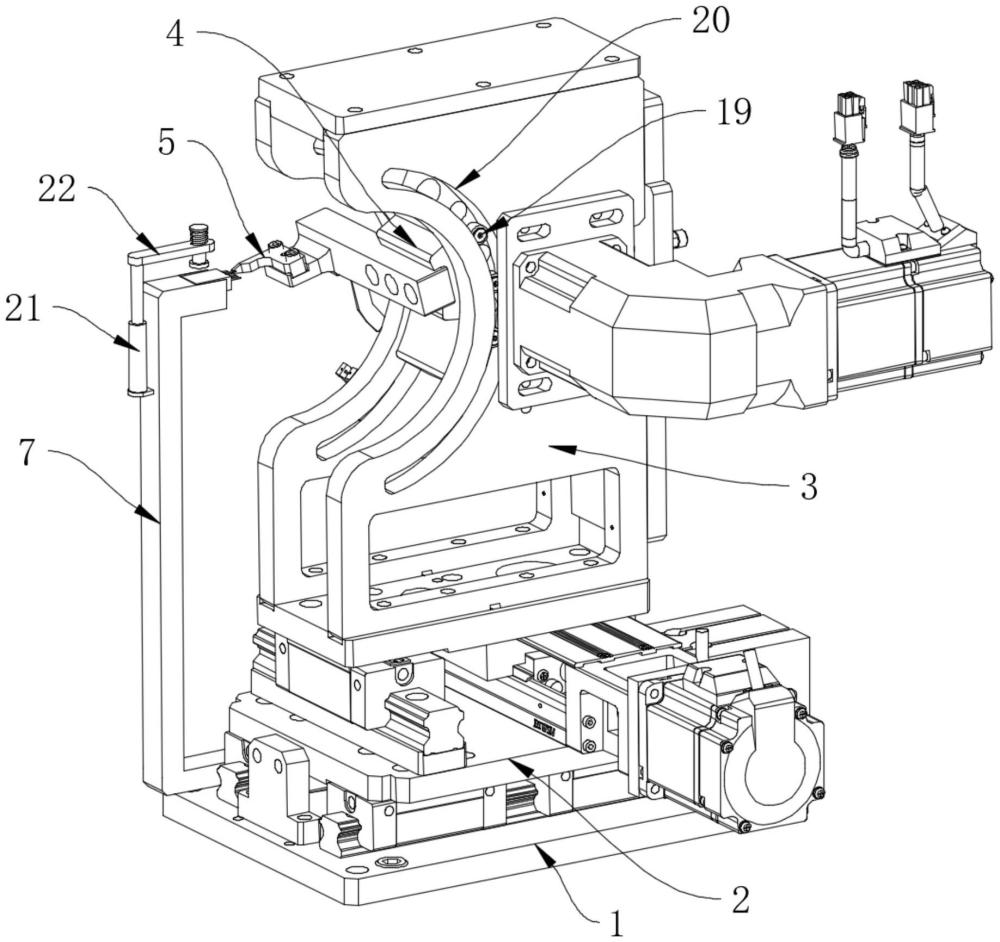 4
20
19
5
22
21
7
3
2
1