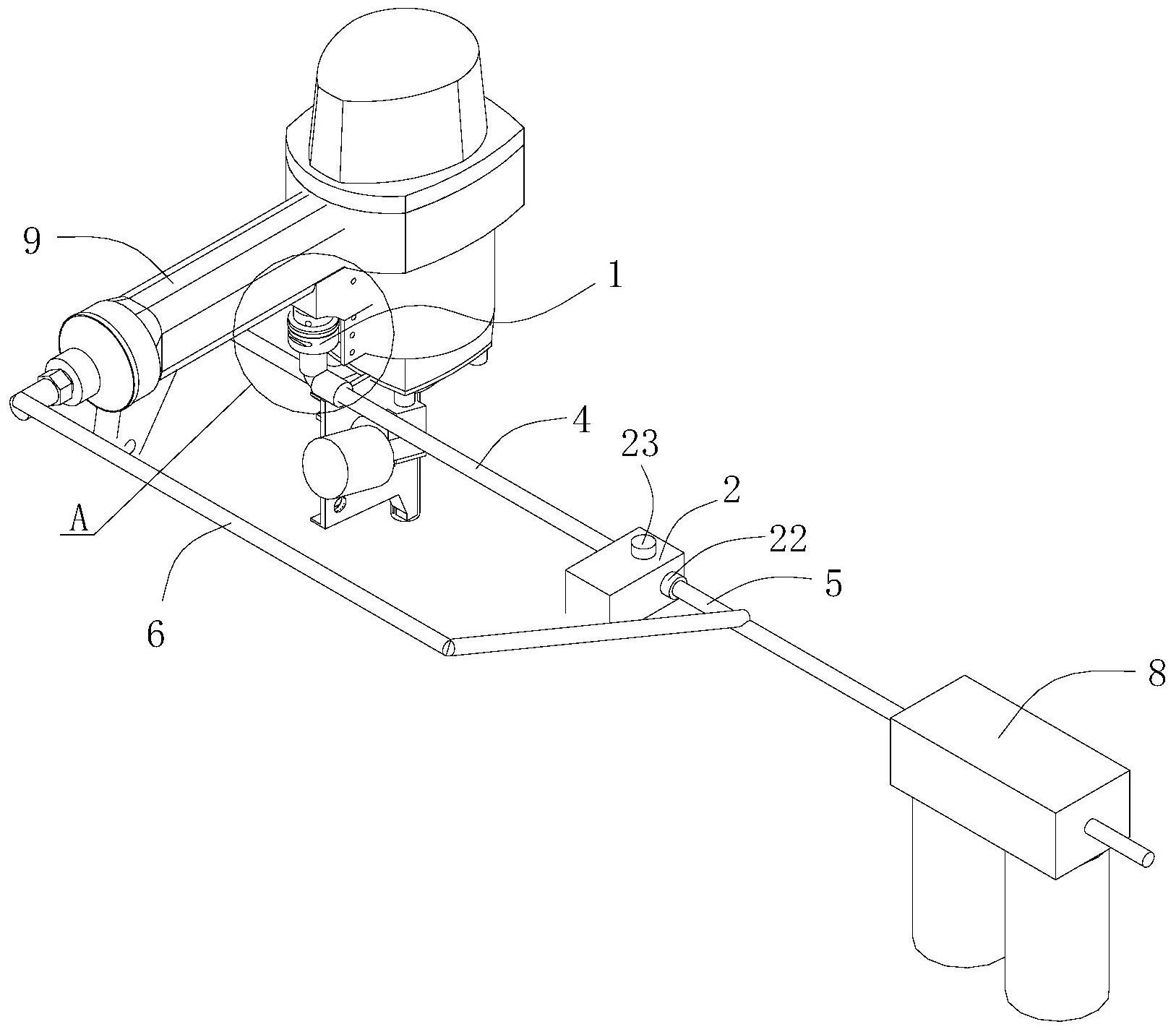 9
1
4
23
2
22
5
A
6
8