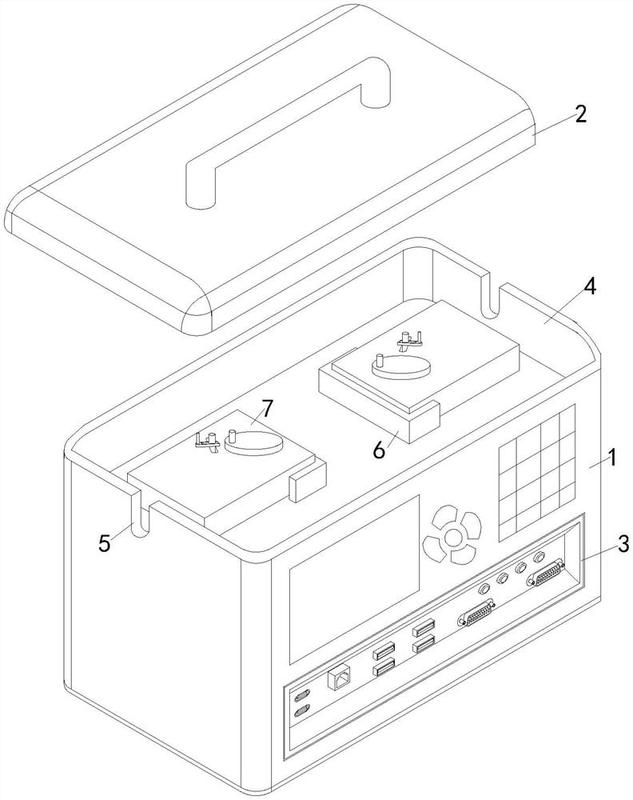 2
4
7
6
1
5
3