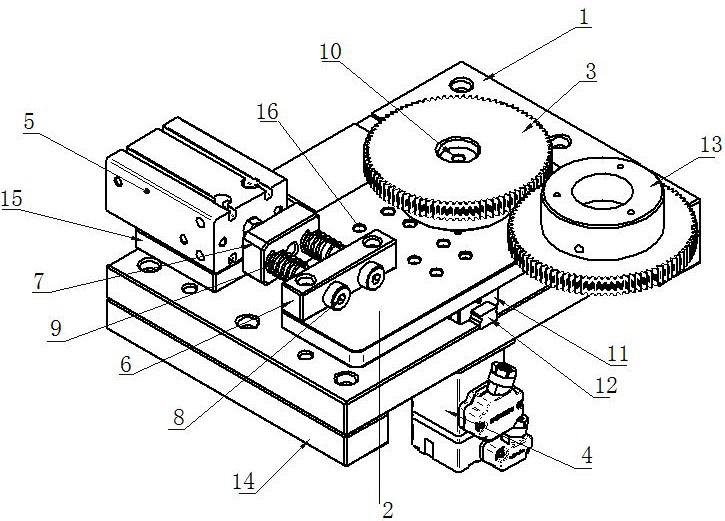 1
10
3
16
5
13
15
7
9
6
11
12
8
4
14
2