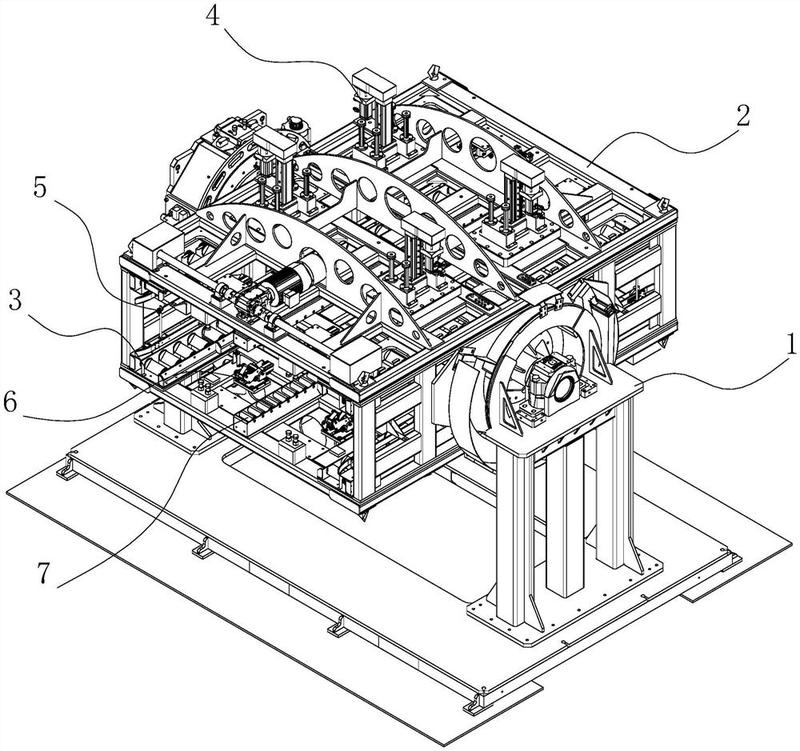 4
2
5
3
1
6
7