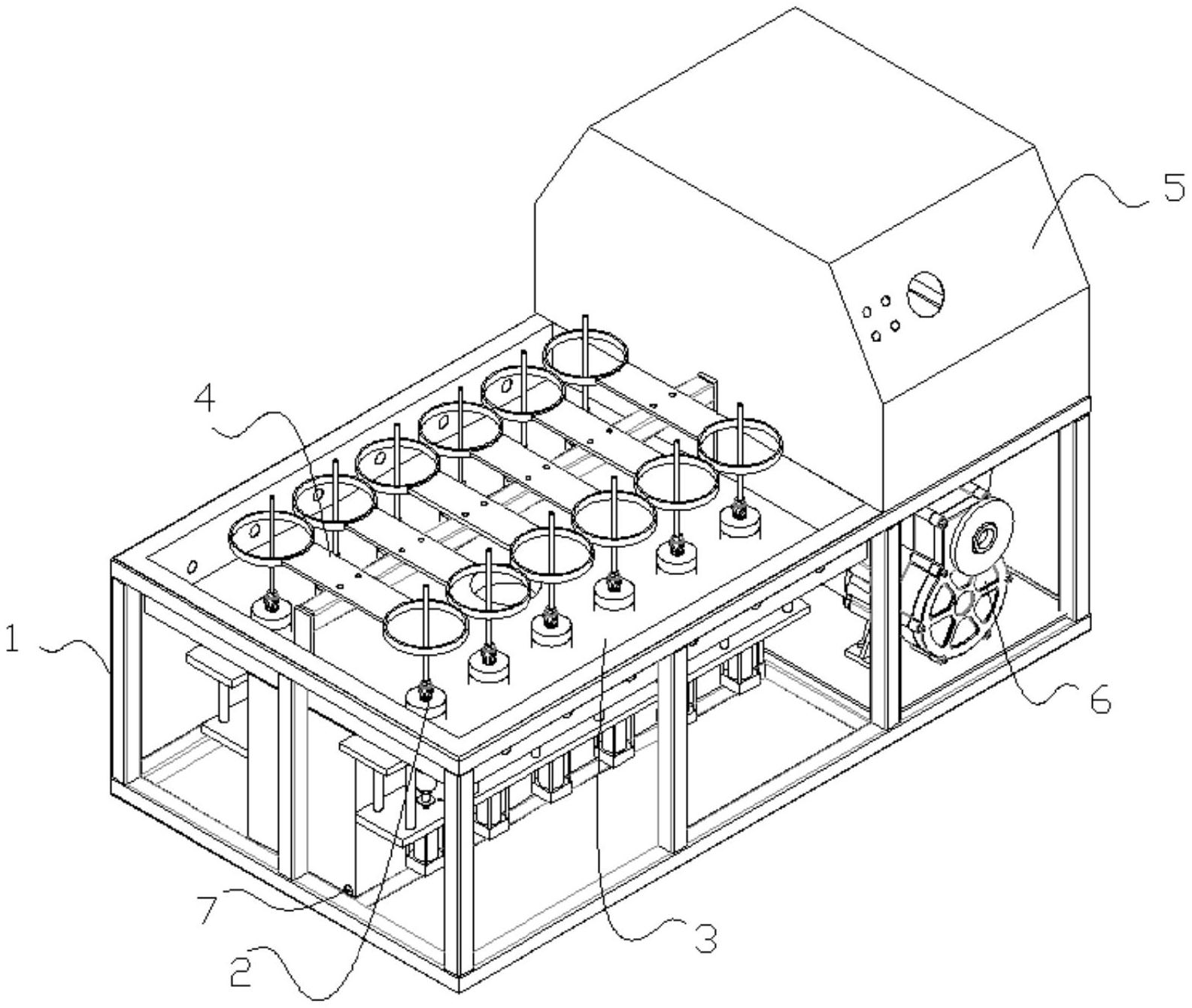 5
4
1
6
7
3
2