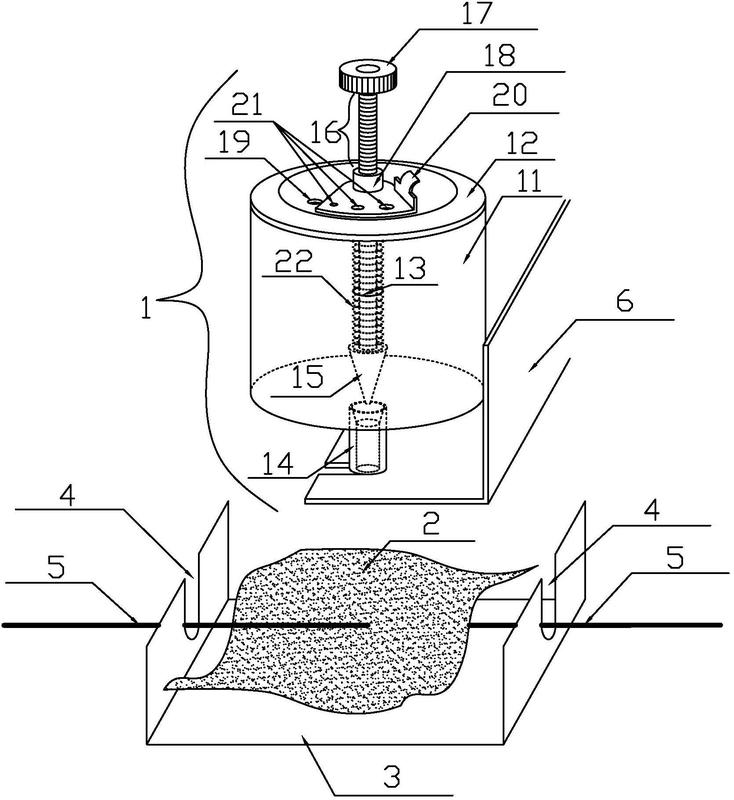 17
18
21
20
16
19
12
11
22
13
1
6
15
14
4
2
4
5
5
3