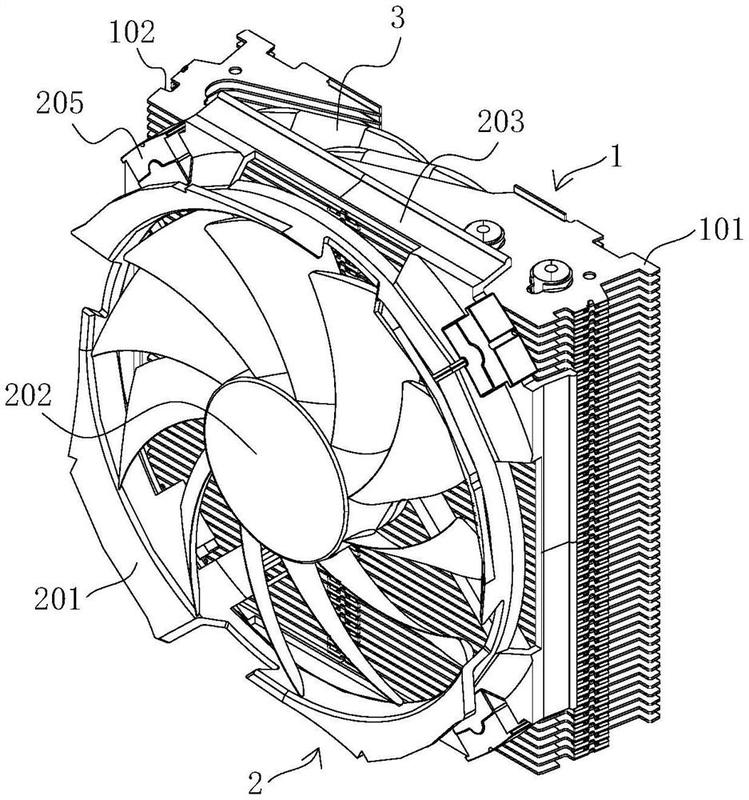 102
3
205
203
1
101
202
201
2