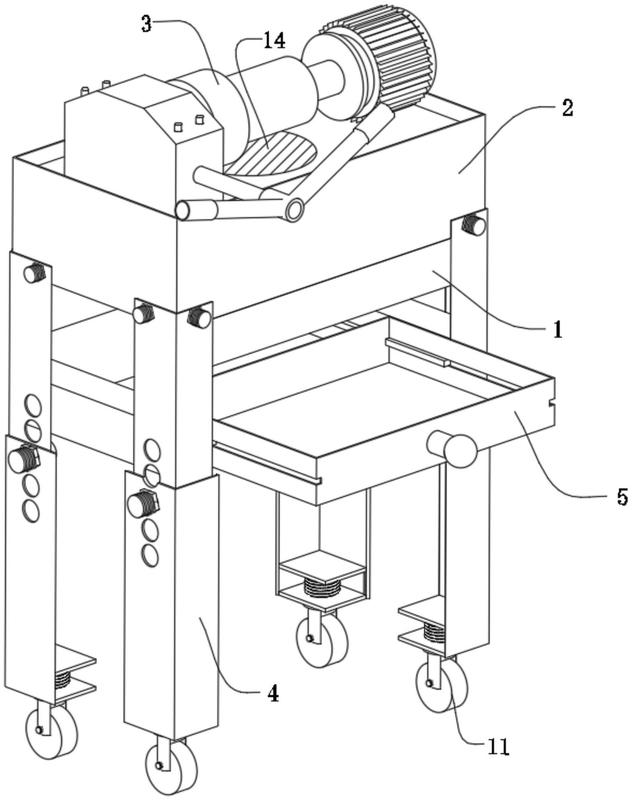 3
14
2
1
5
4
11