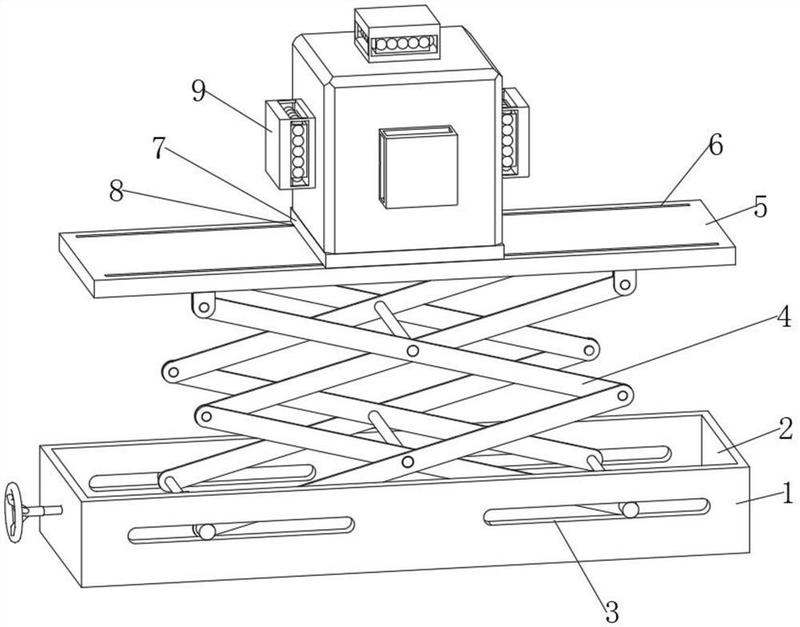 9
7
8
6
5
4
2
1
3