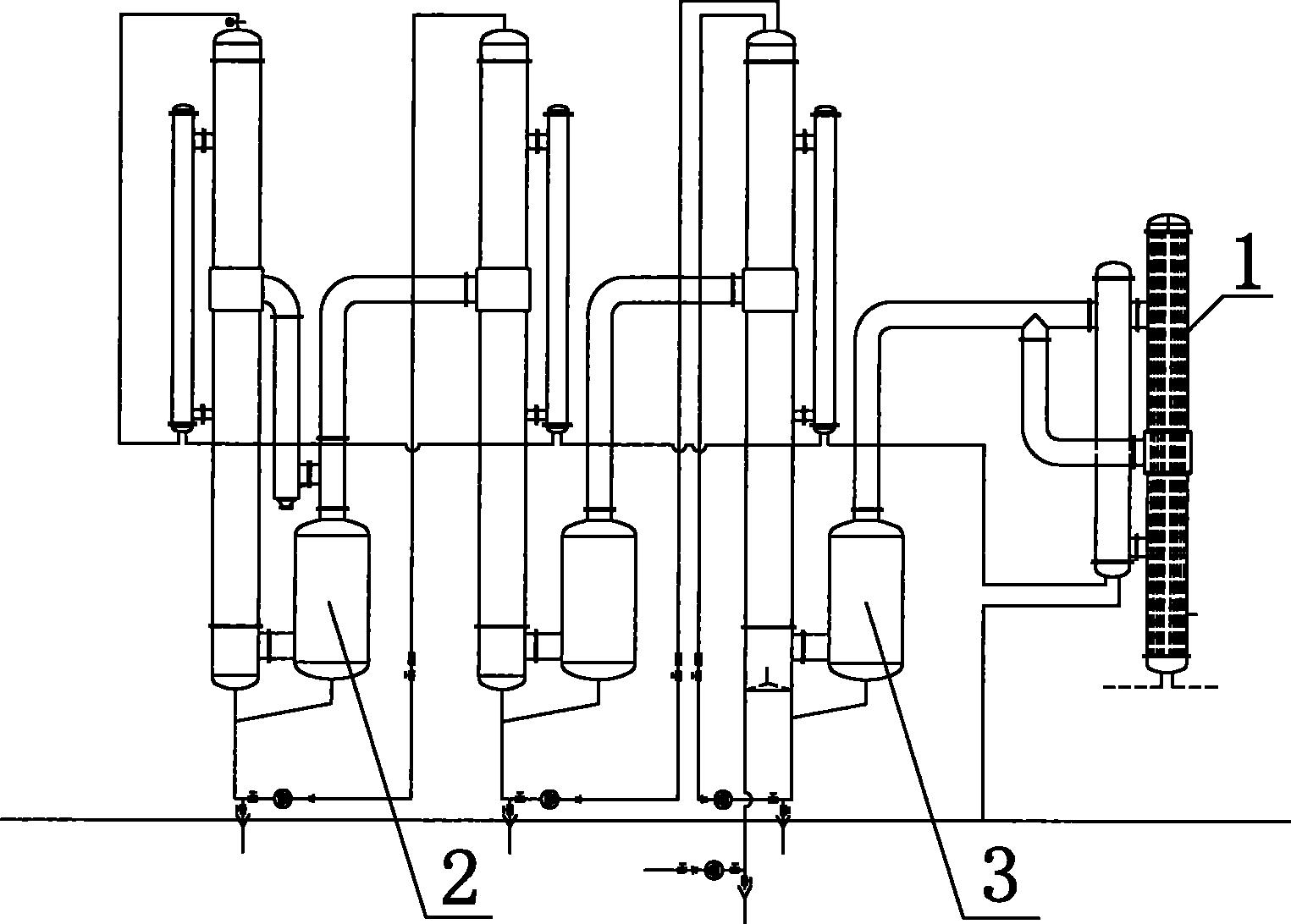 1
2
3