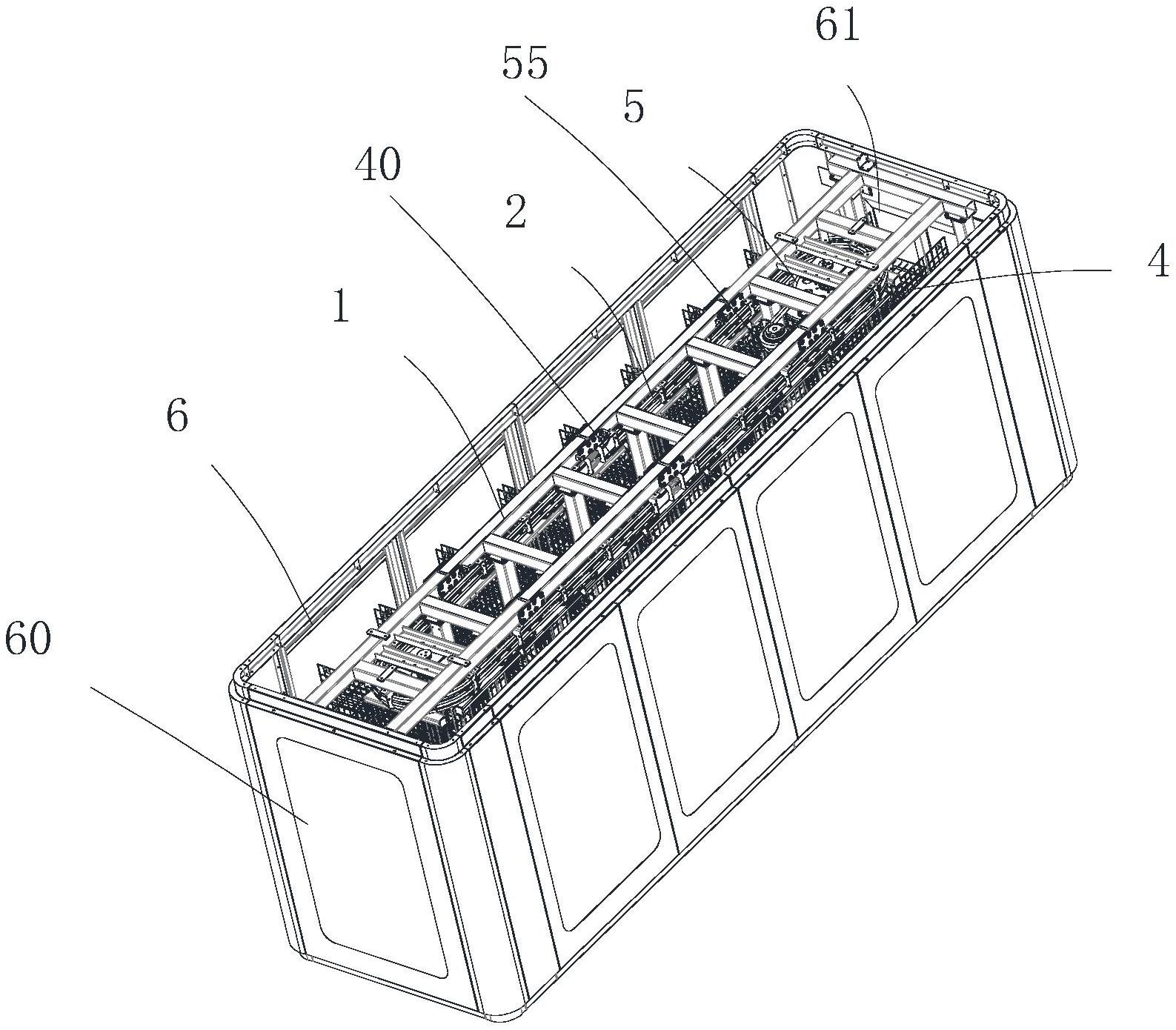 61
55
5
40
2
4
1
6
60