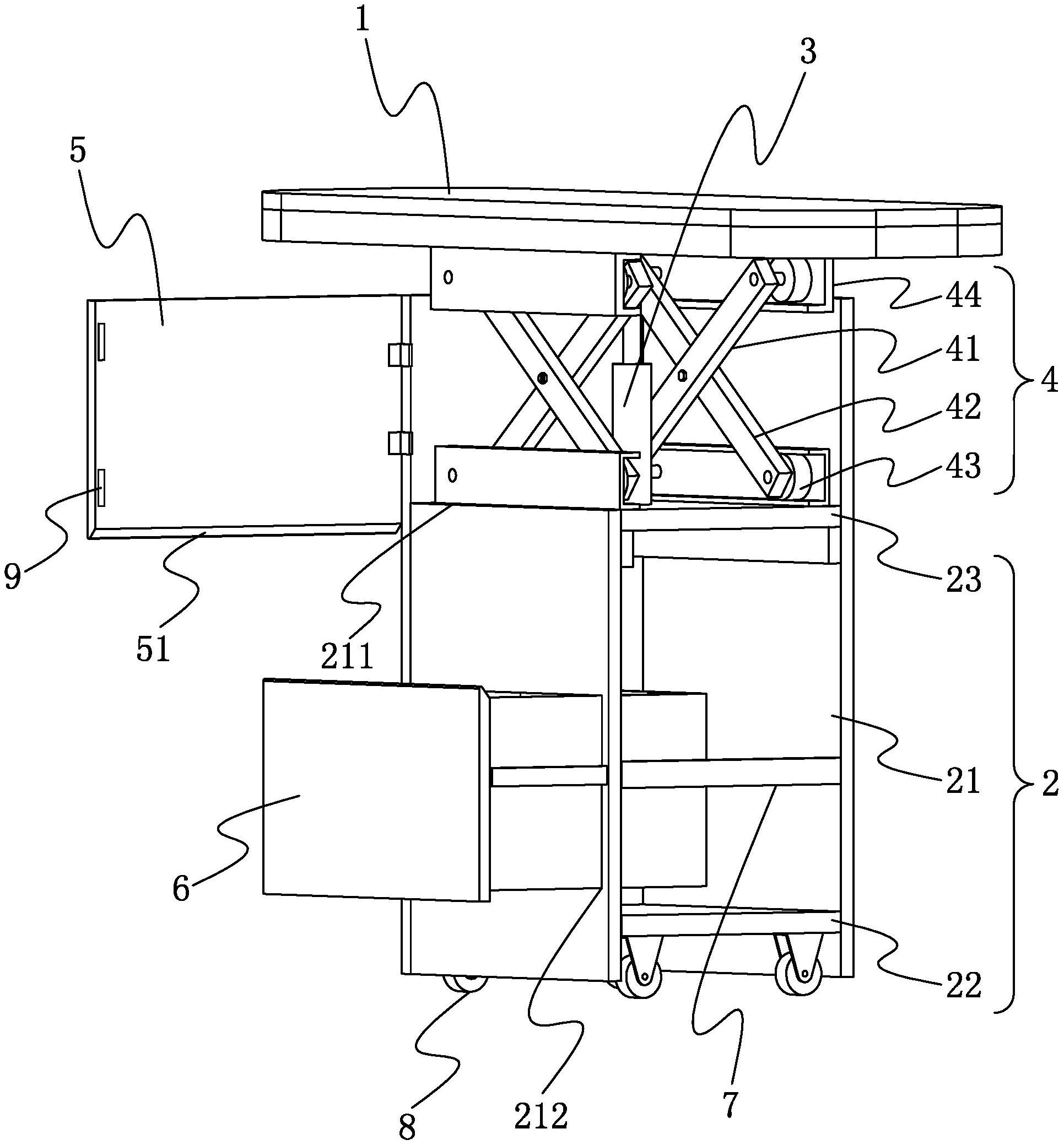 1
3
5
44
41
4
42
43
9
51
211
23
21
2
6
22
8
212
7