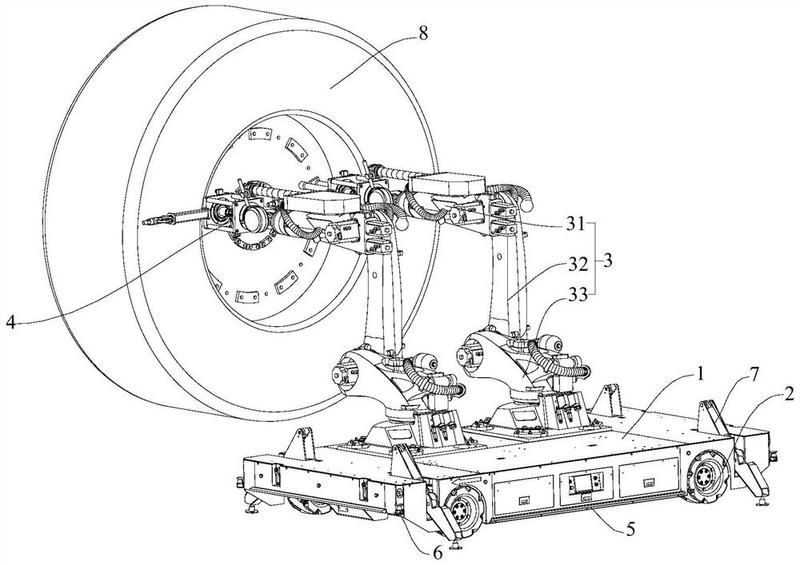 8
31
32
3
33
4
1
7
2
5
6