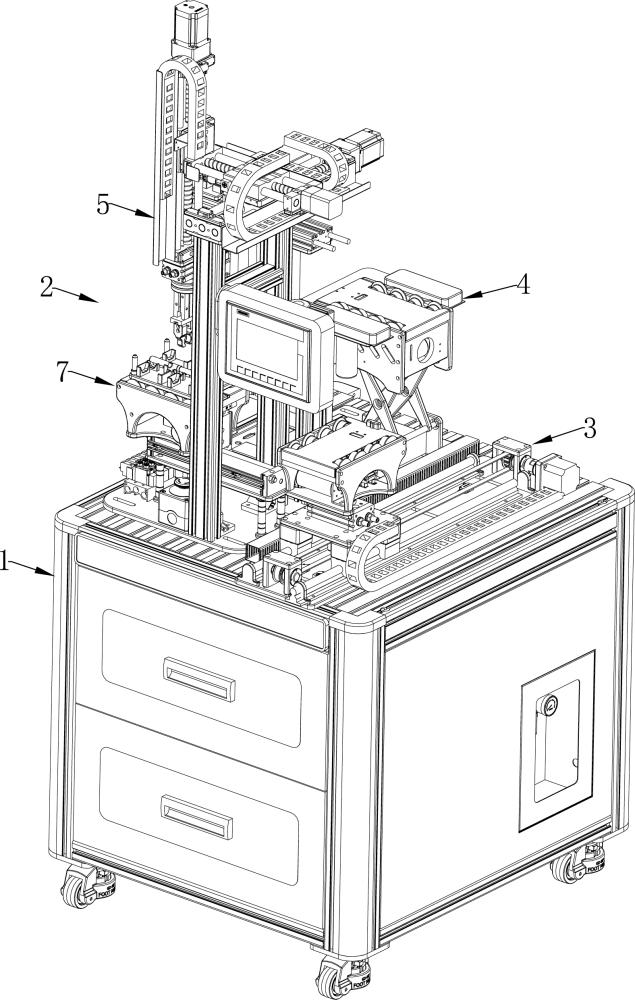 5
2
4
7
3
1