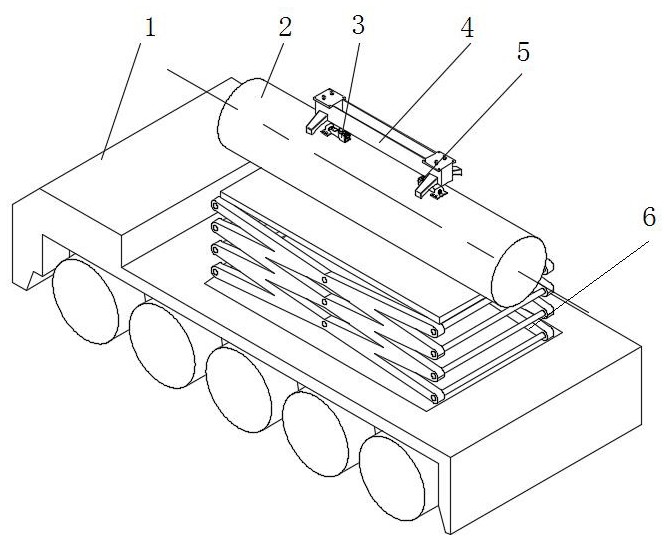 1
2
3
4
5
6