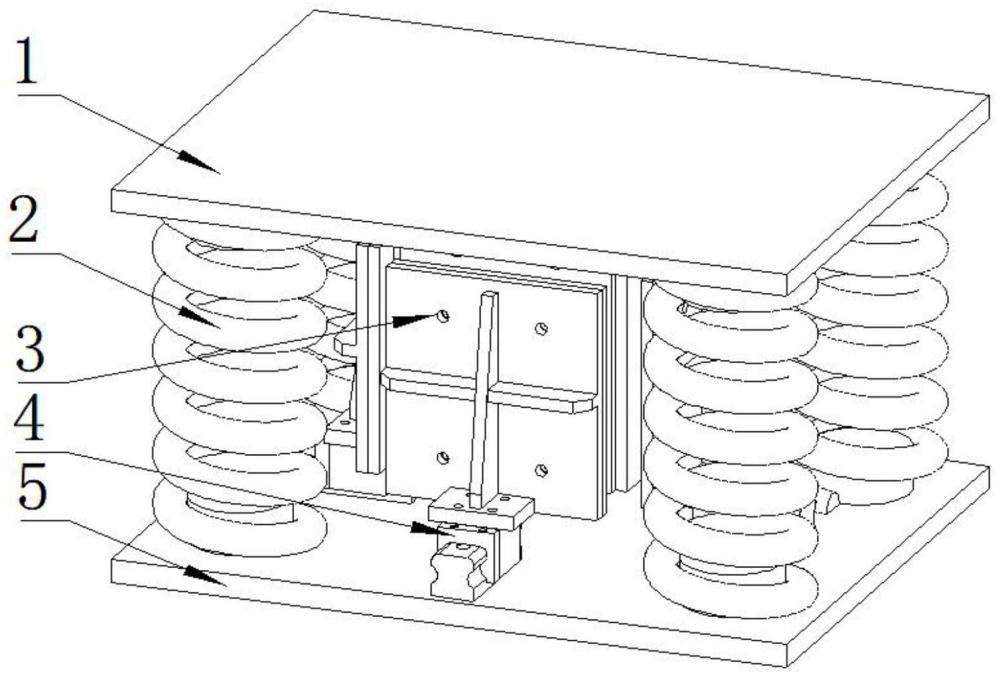 1
2
3
4
5