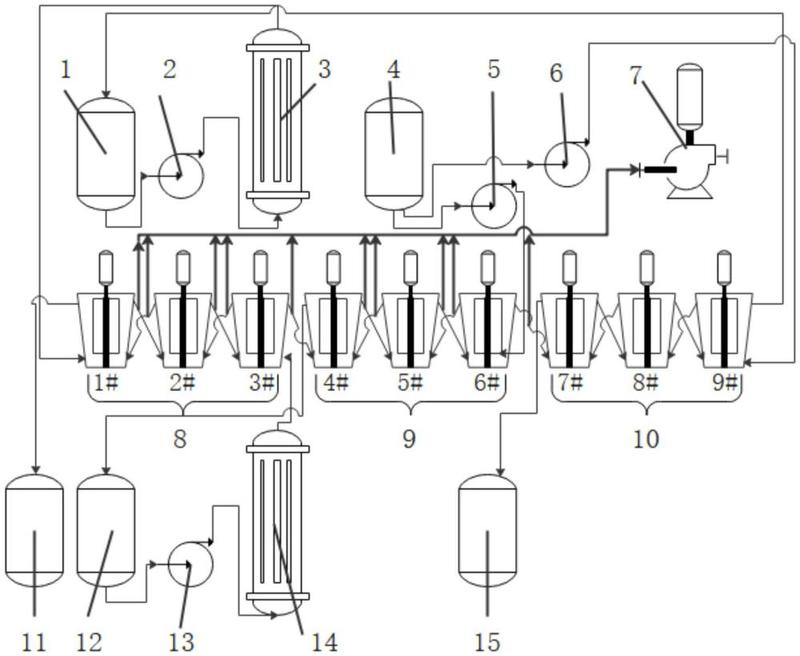 1
2
3
4
5
6
7
1#
2#
3#
4#
5#
6#
7#
8#
9#
8
9
10
11
12
13
14
15