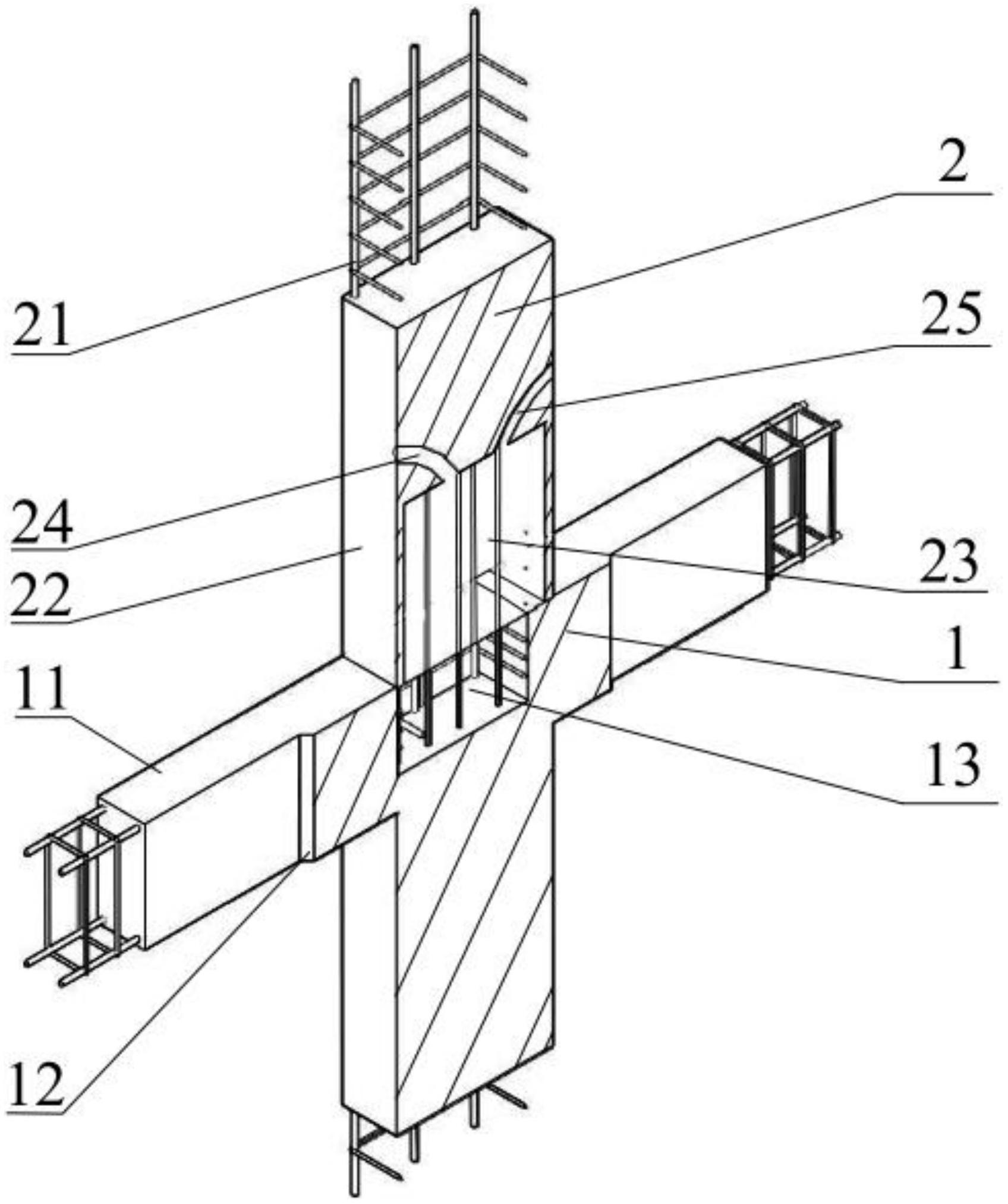 2
21
25
24
22
23
1
11
13
12