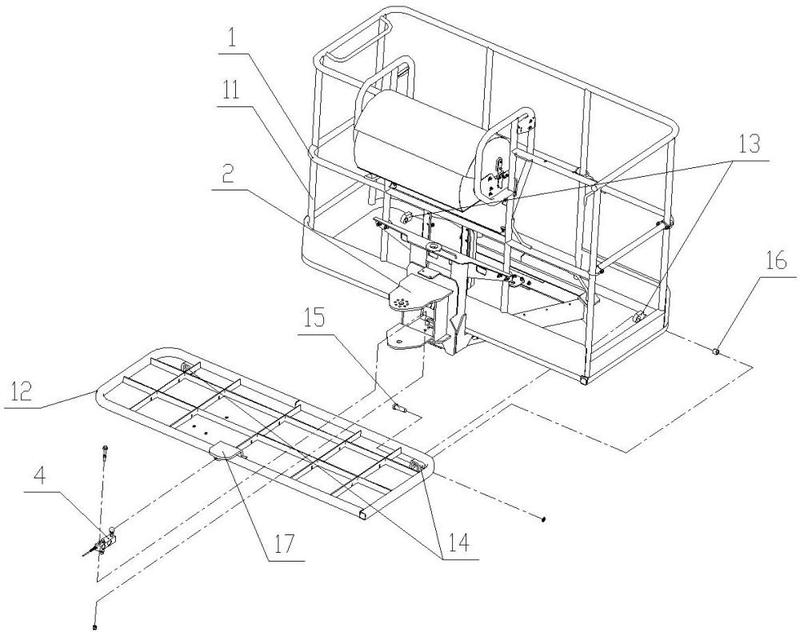 1
11
2
13
16
15
12
4
17
14