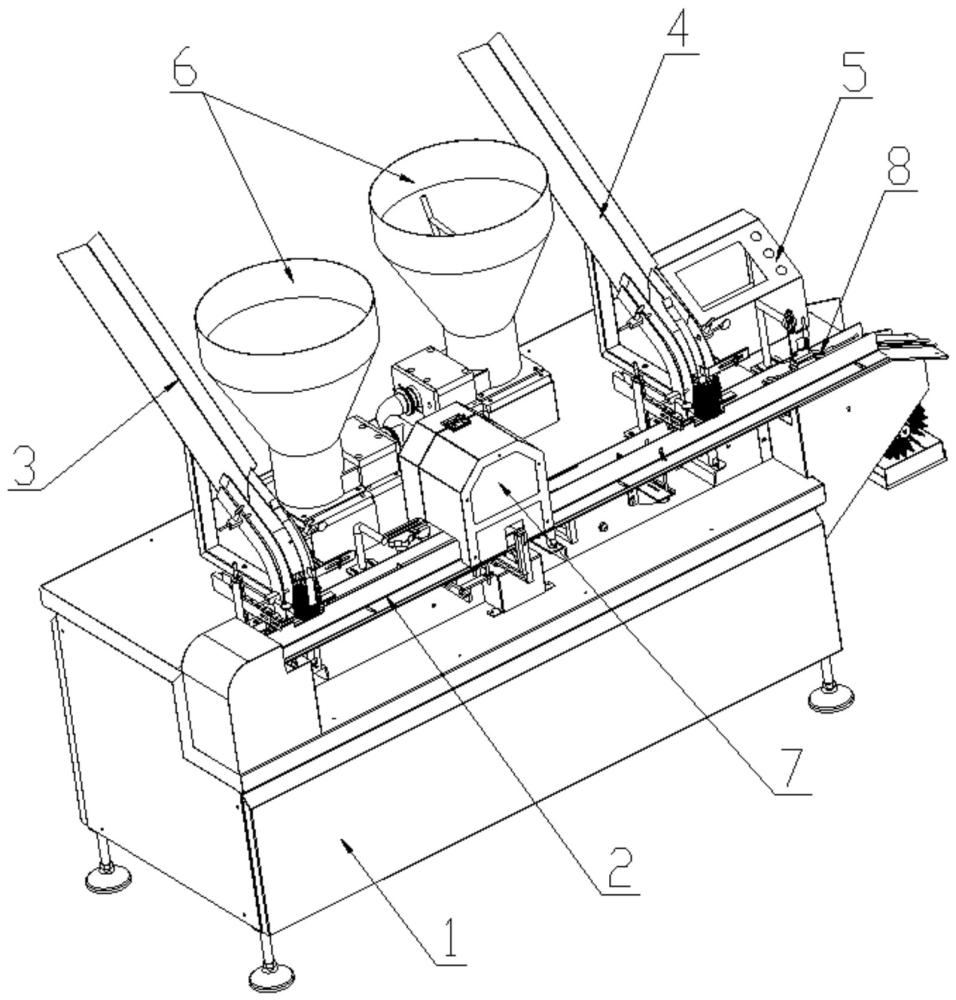 6
4
5
8
3
7
2
1