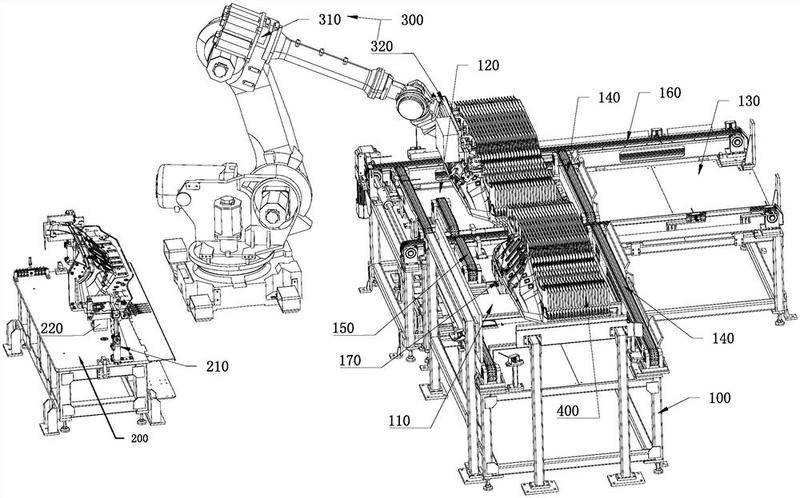 310
300
320
120
140
160
130
220
210
200
150
170
110
400
140
100