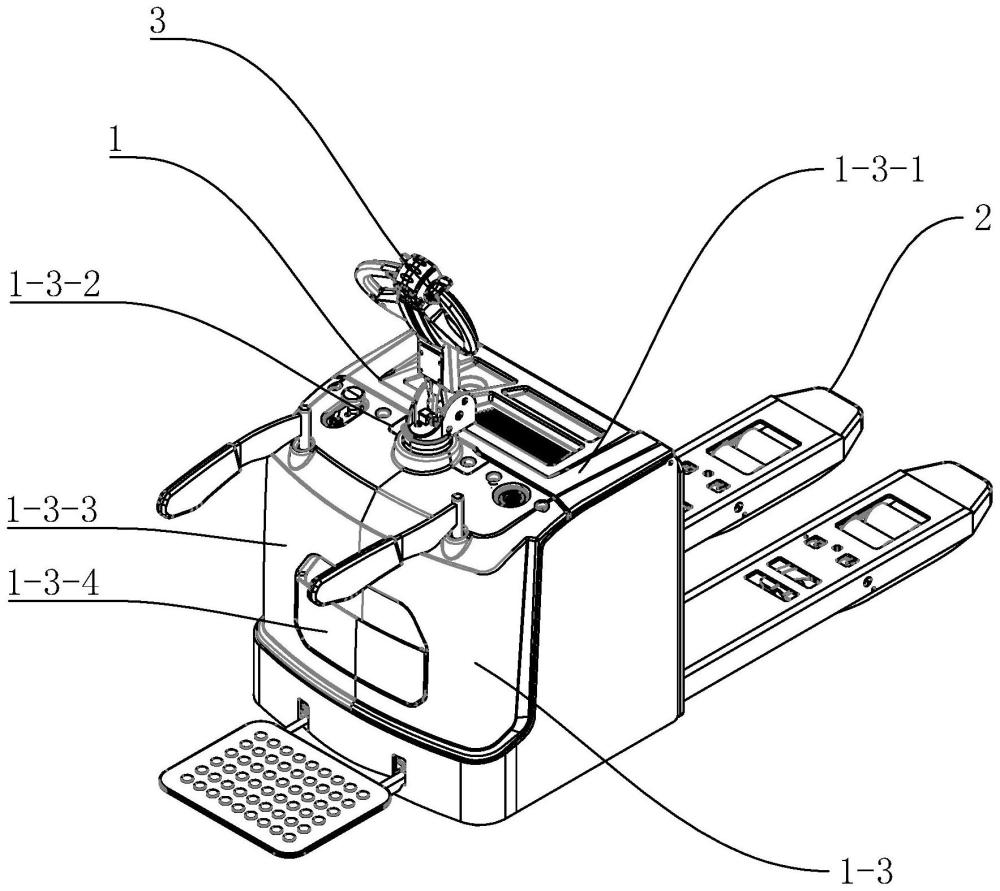 3
1
1-3-1
2
1-3-2
1-3-3
1-3-4
1-3