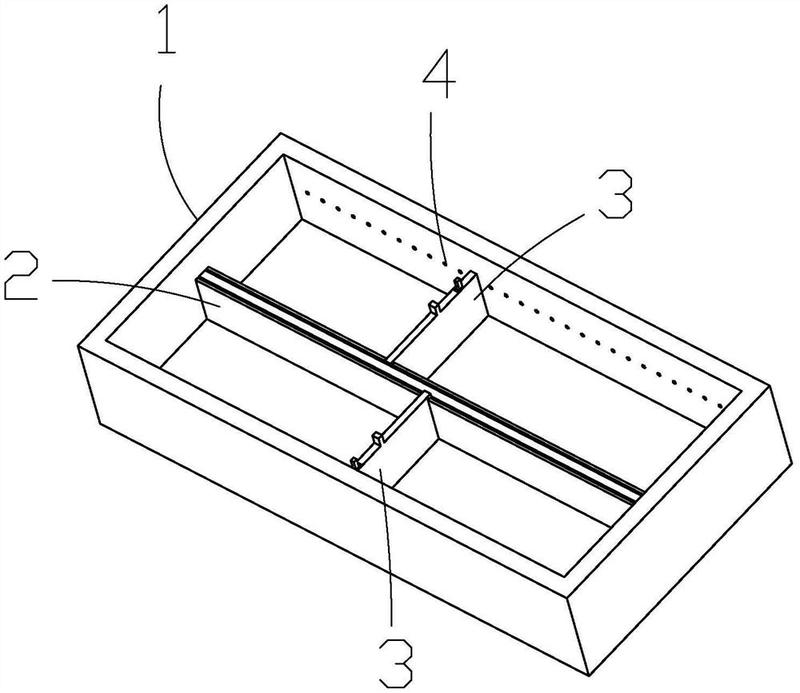 1
4
3
2
3