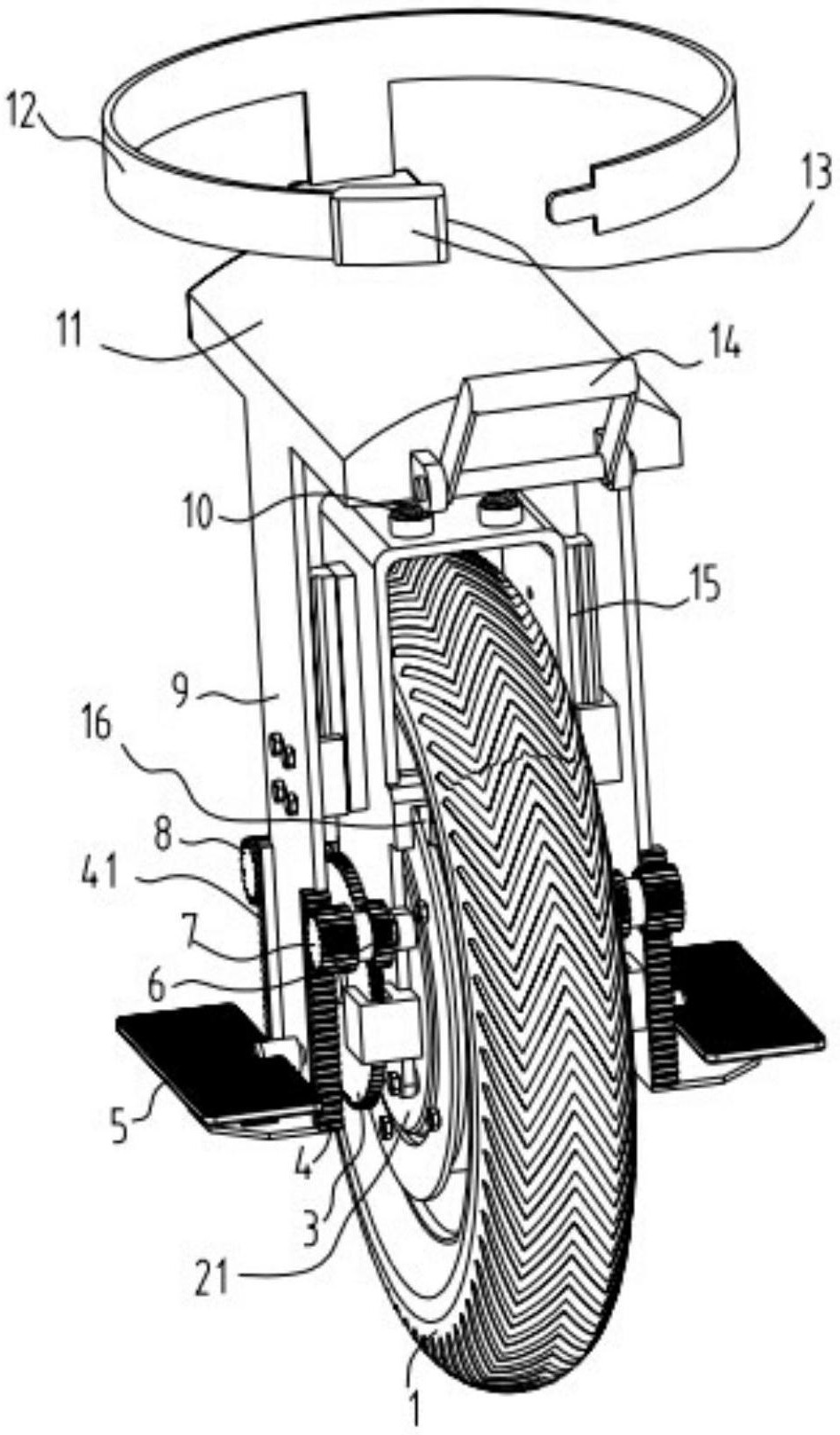 12
13
11
14
10
15
9
16
8
41
7
6
5
4
3
21
1