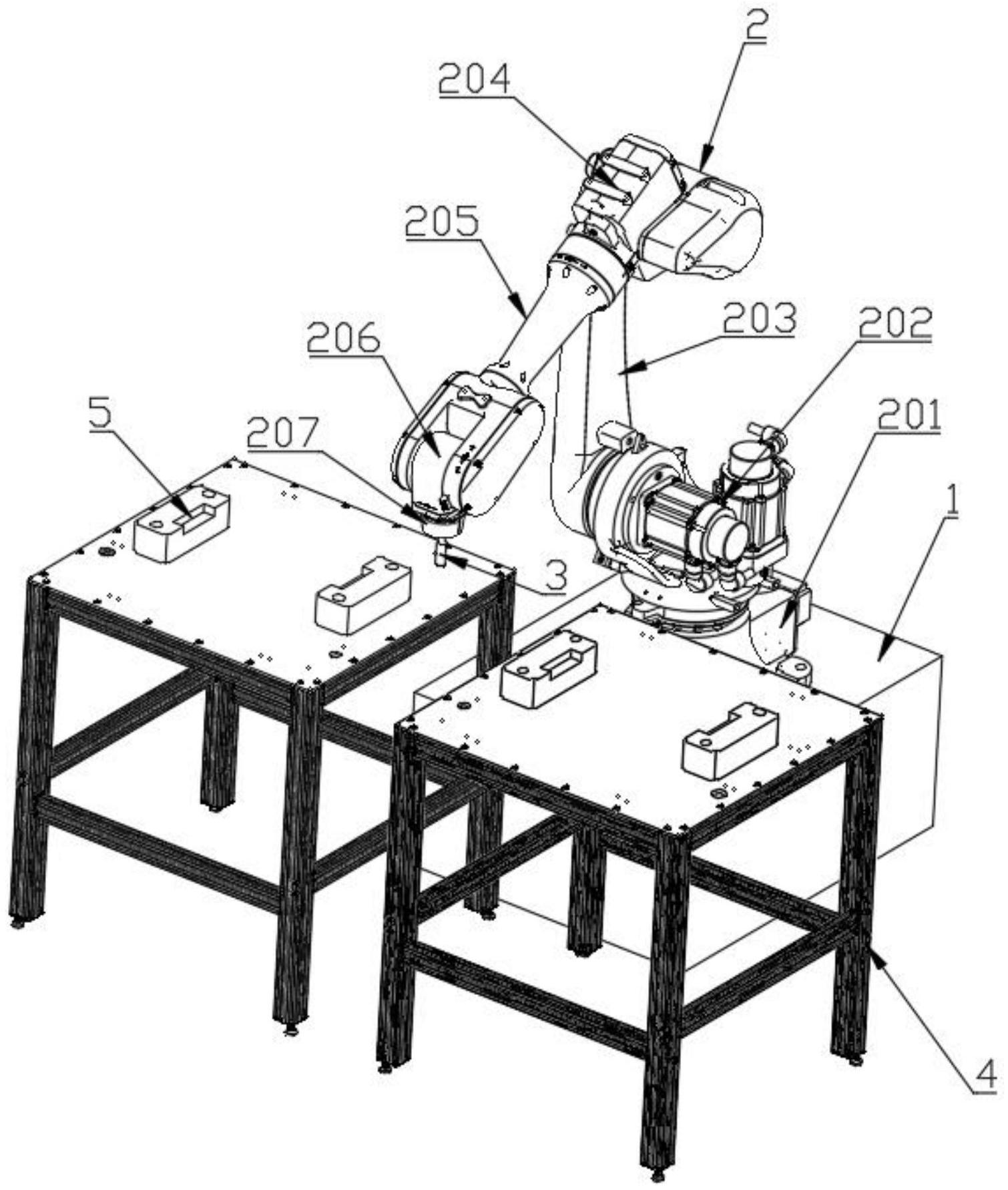 2
204
205
203
202
206
201
5
207
1
3
4