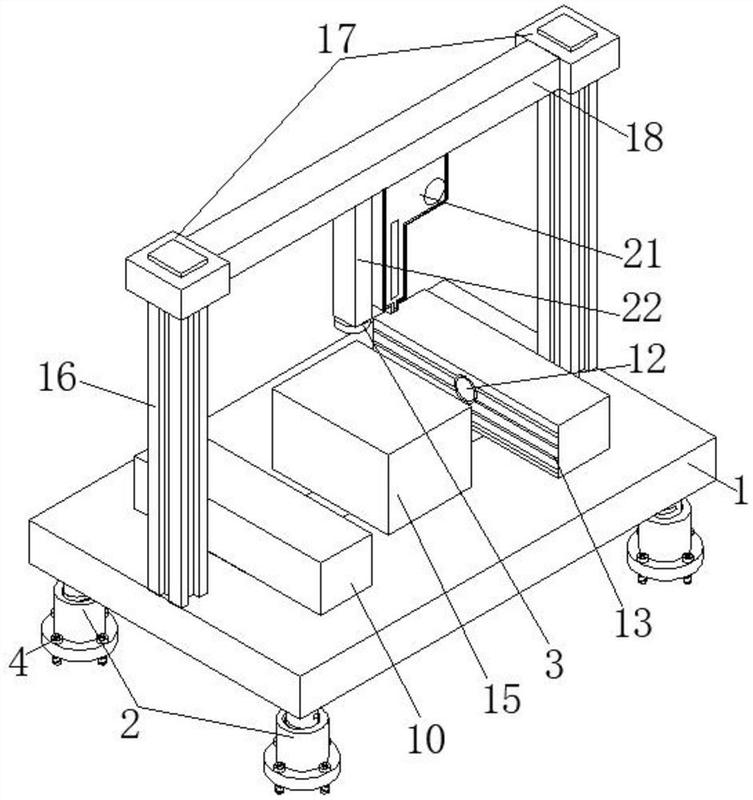 17
18
21
22
12
16
1
13
3
15
10
4
2