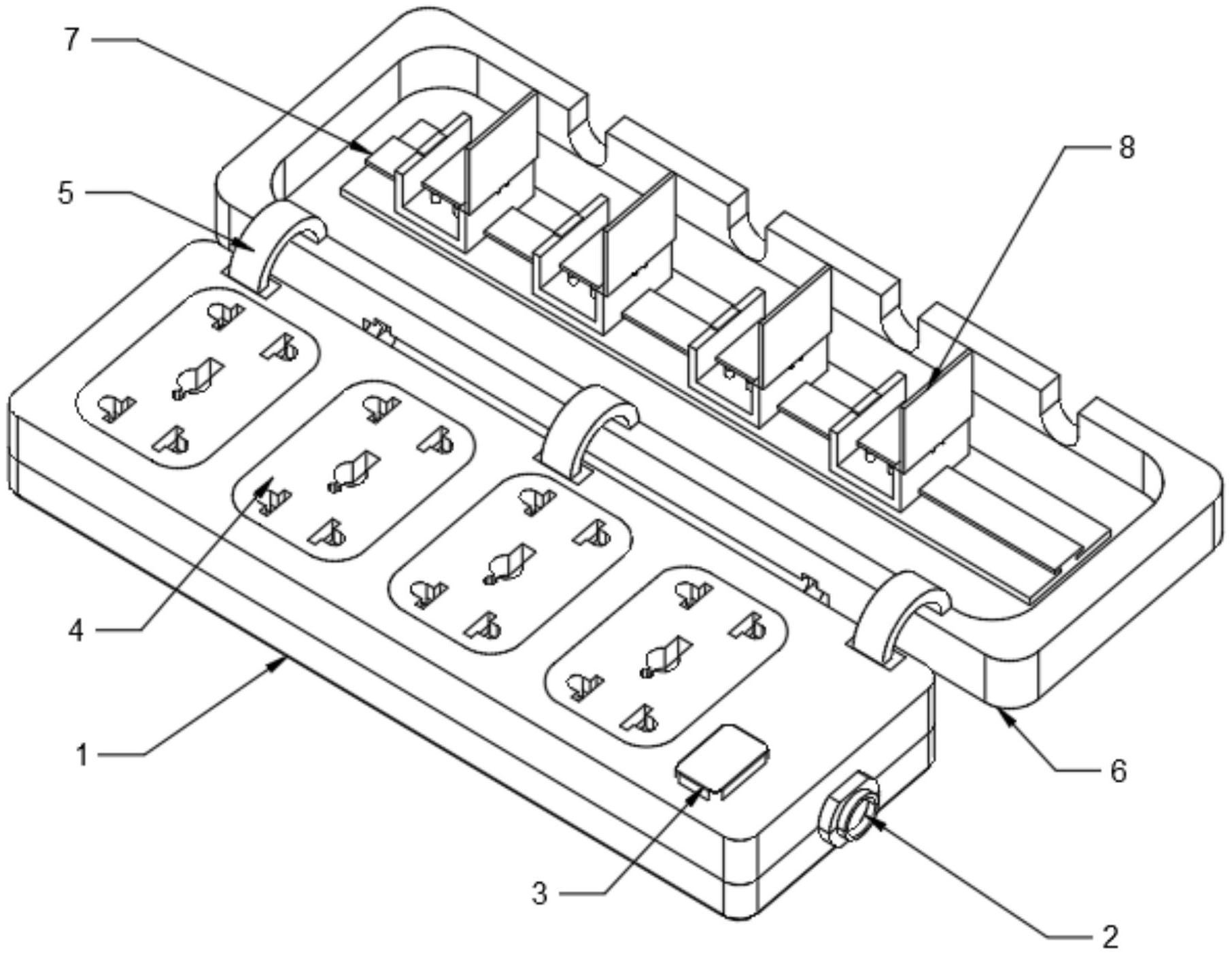 7
8
5
4
1
6
3
2