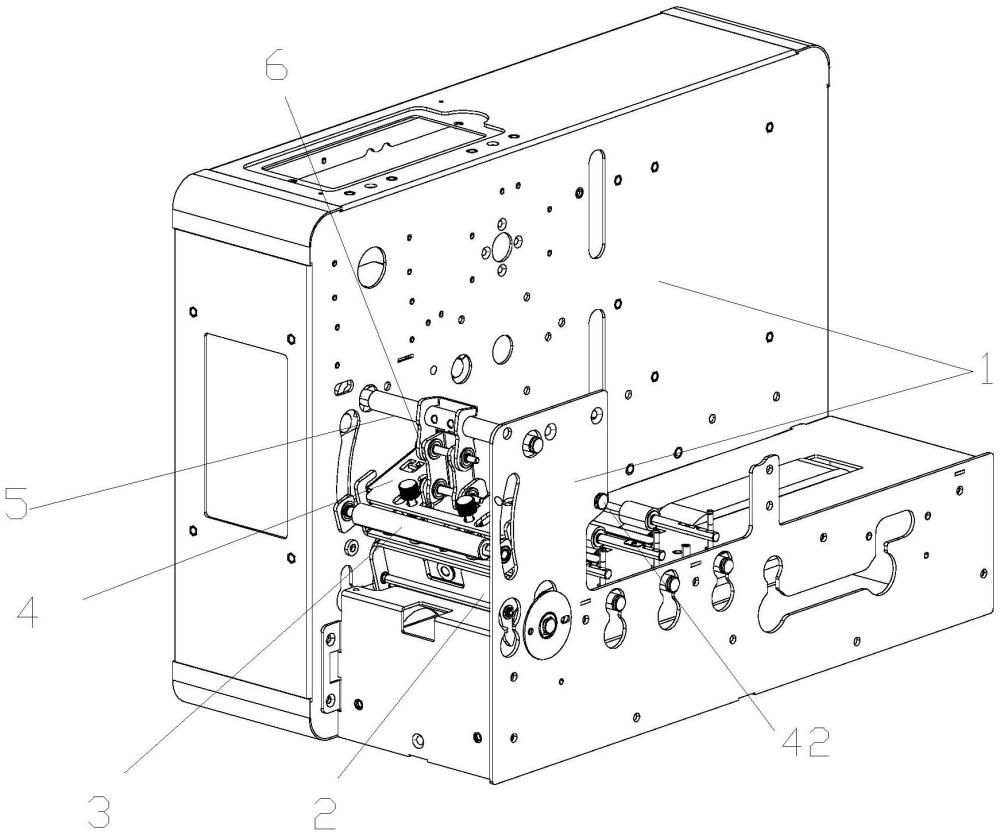 6
1
5
4
42
3
2