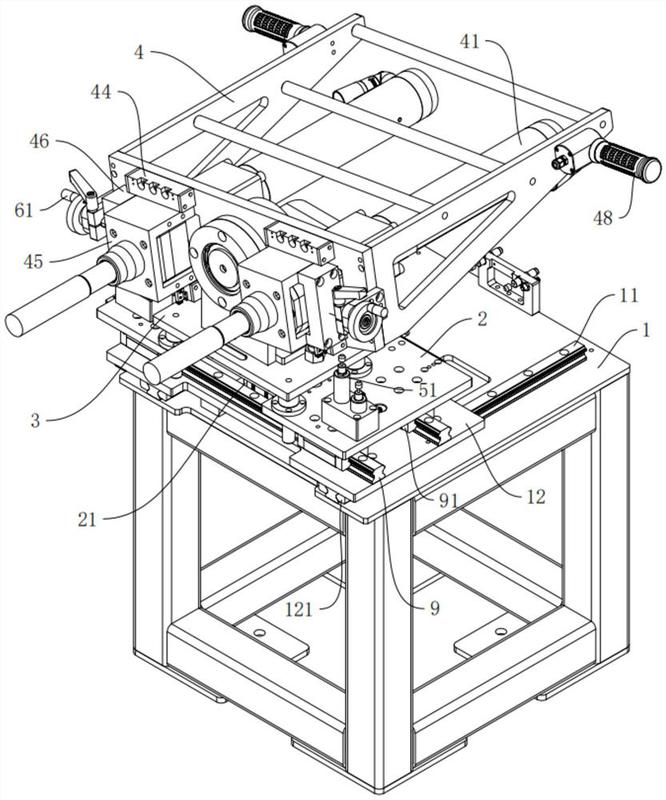 4
41
44
46
61
45
48
11
1
2
51
3
21
91
12
121
9