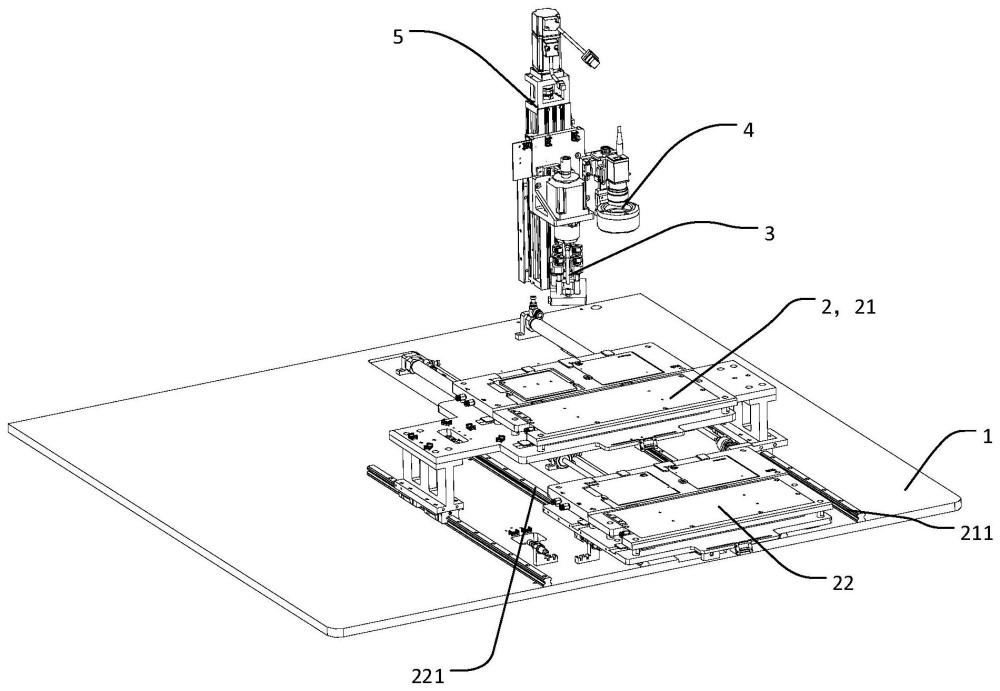 5
4
3
2，21
1
211
22
221