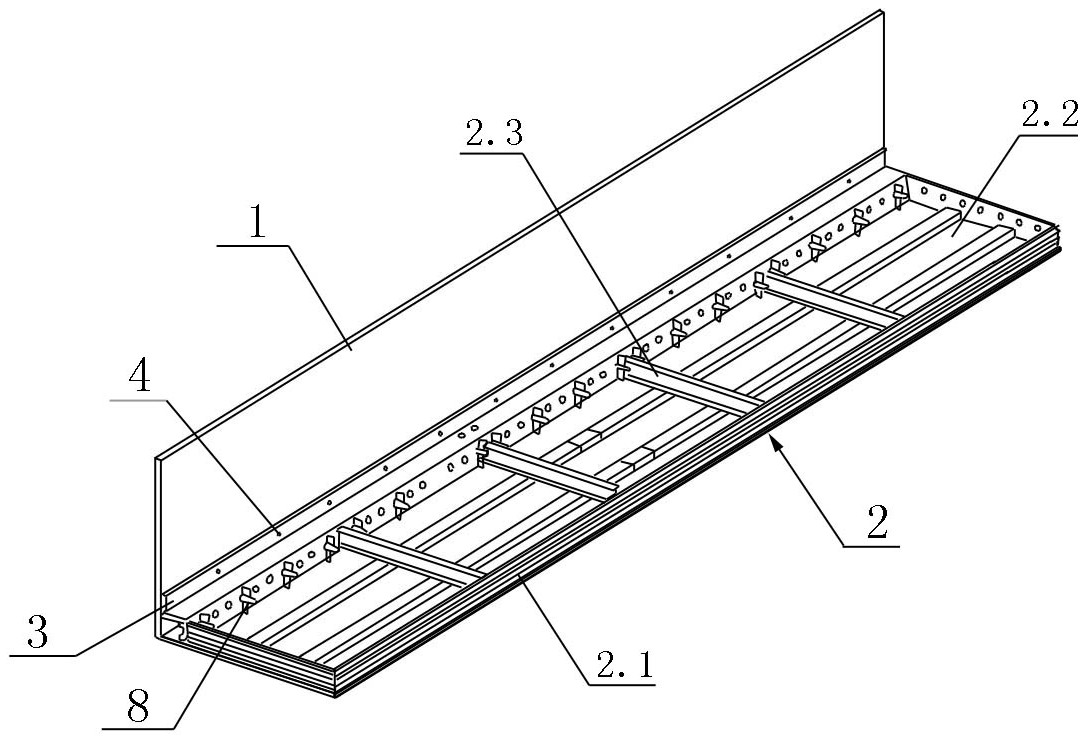 2.3
2.2
1
4
2
3
2.1
8