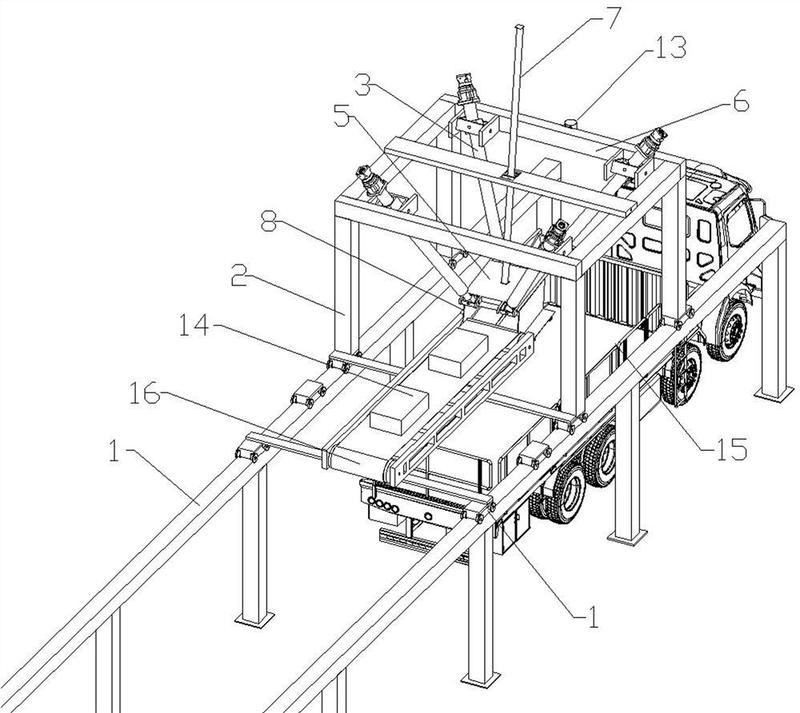 7
13
3
6
5
8
2
14
16
1
15
1