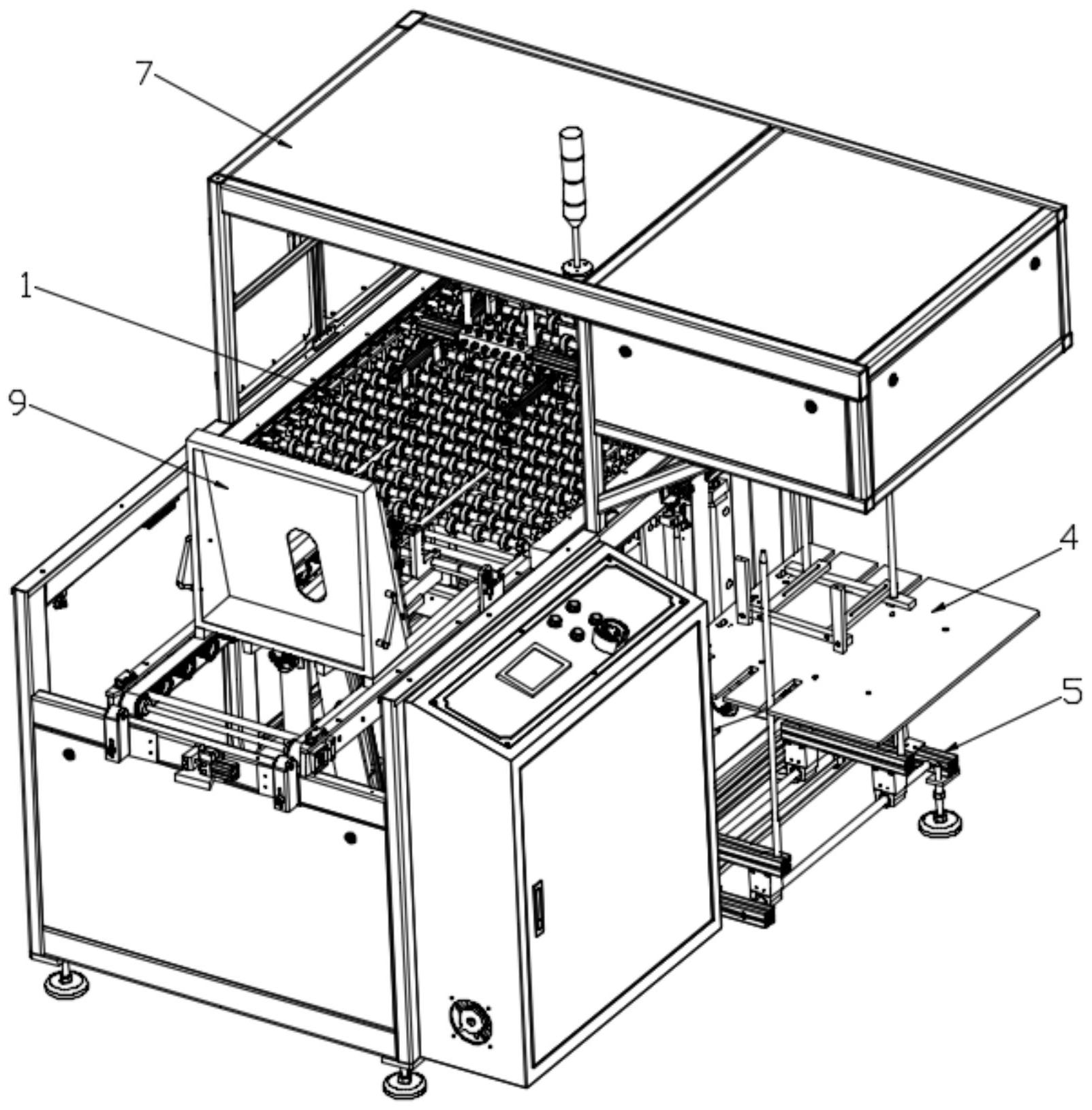 7
1
9
4
5