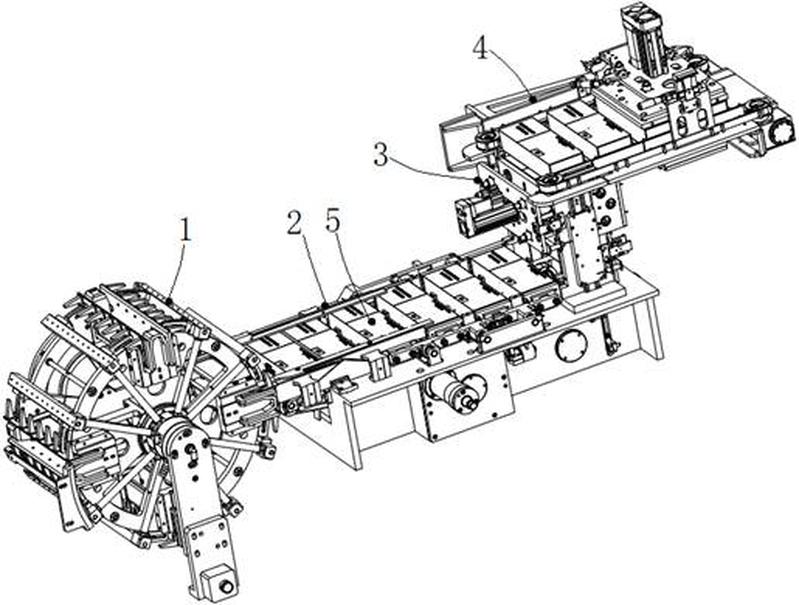 4
3
1
2
5