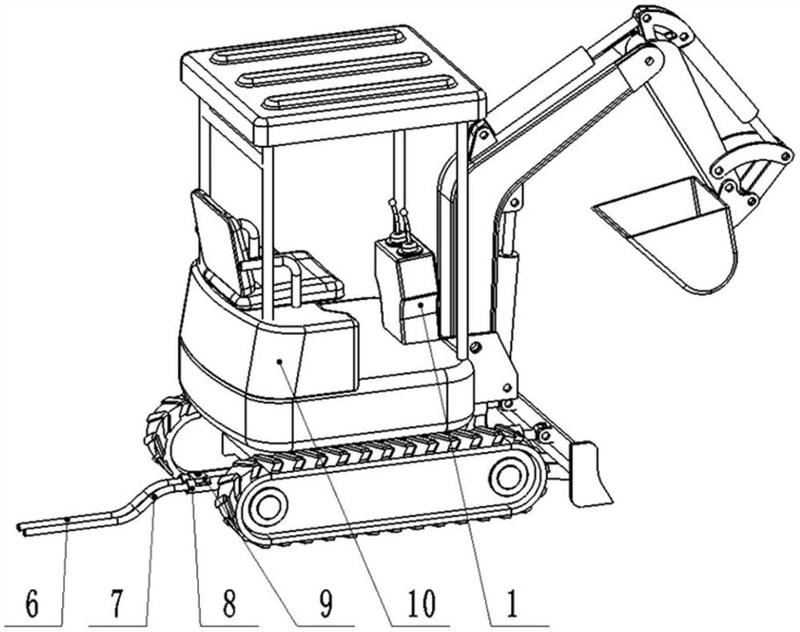 6 7 8 9 10 1