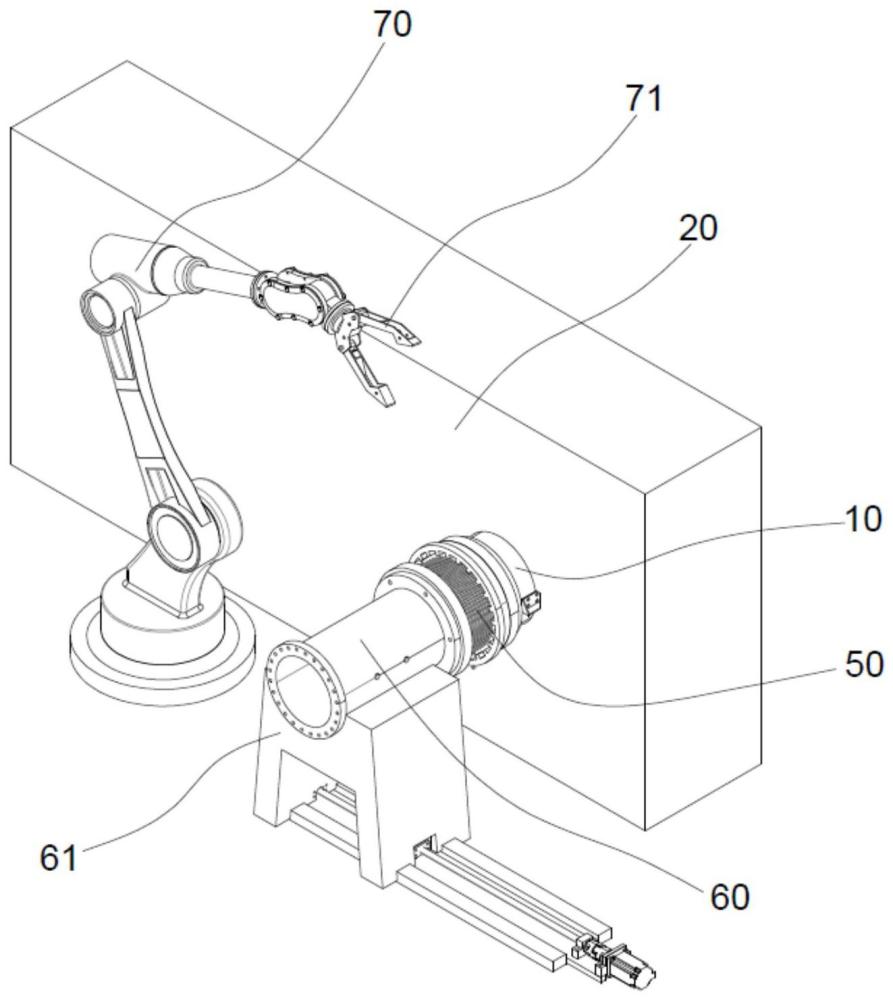 70
71
20
10
50
61
60