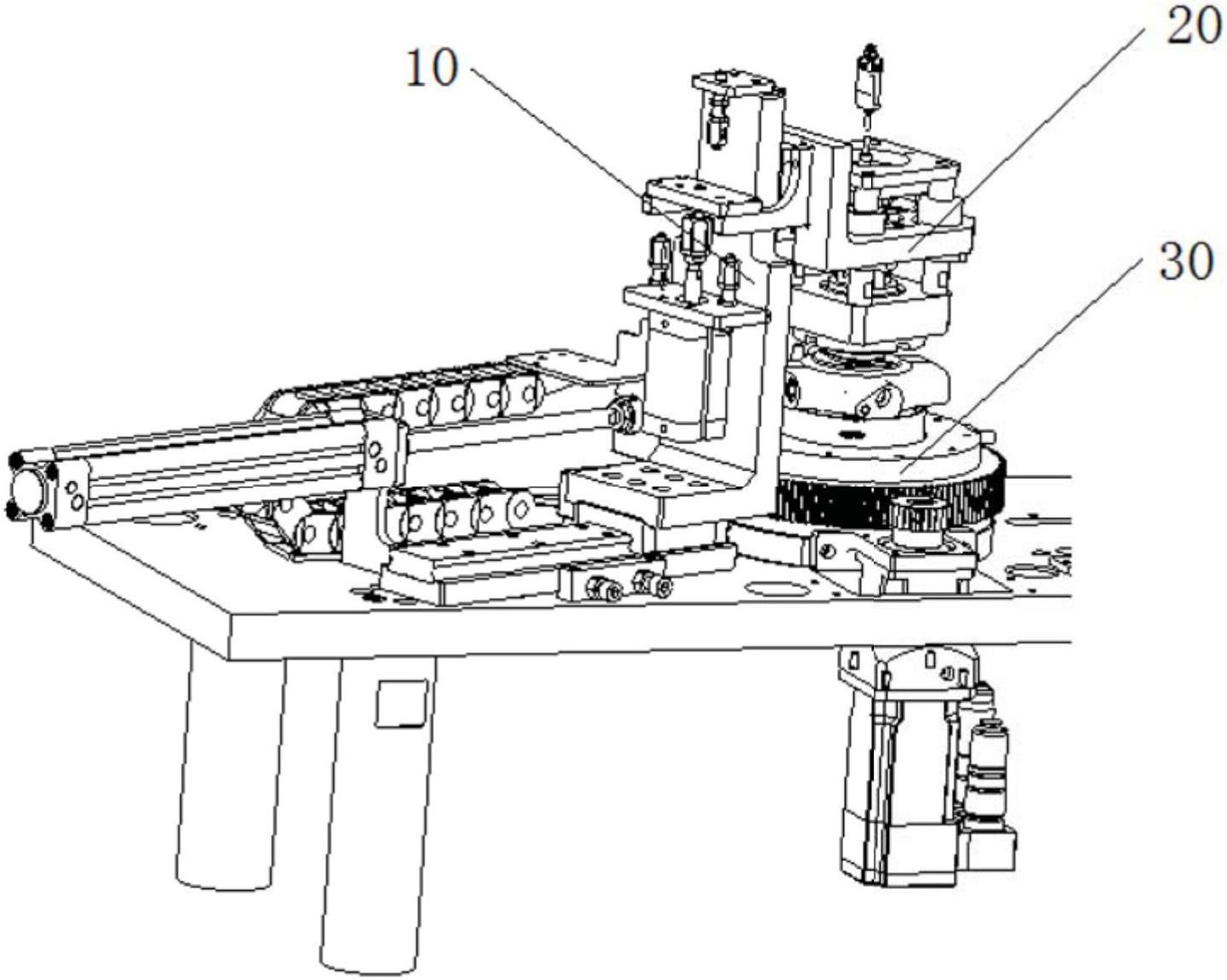 10
20
30