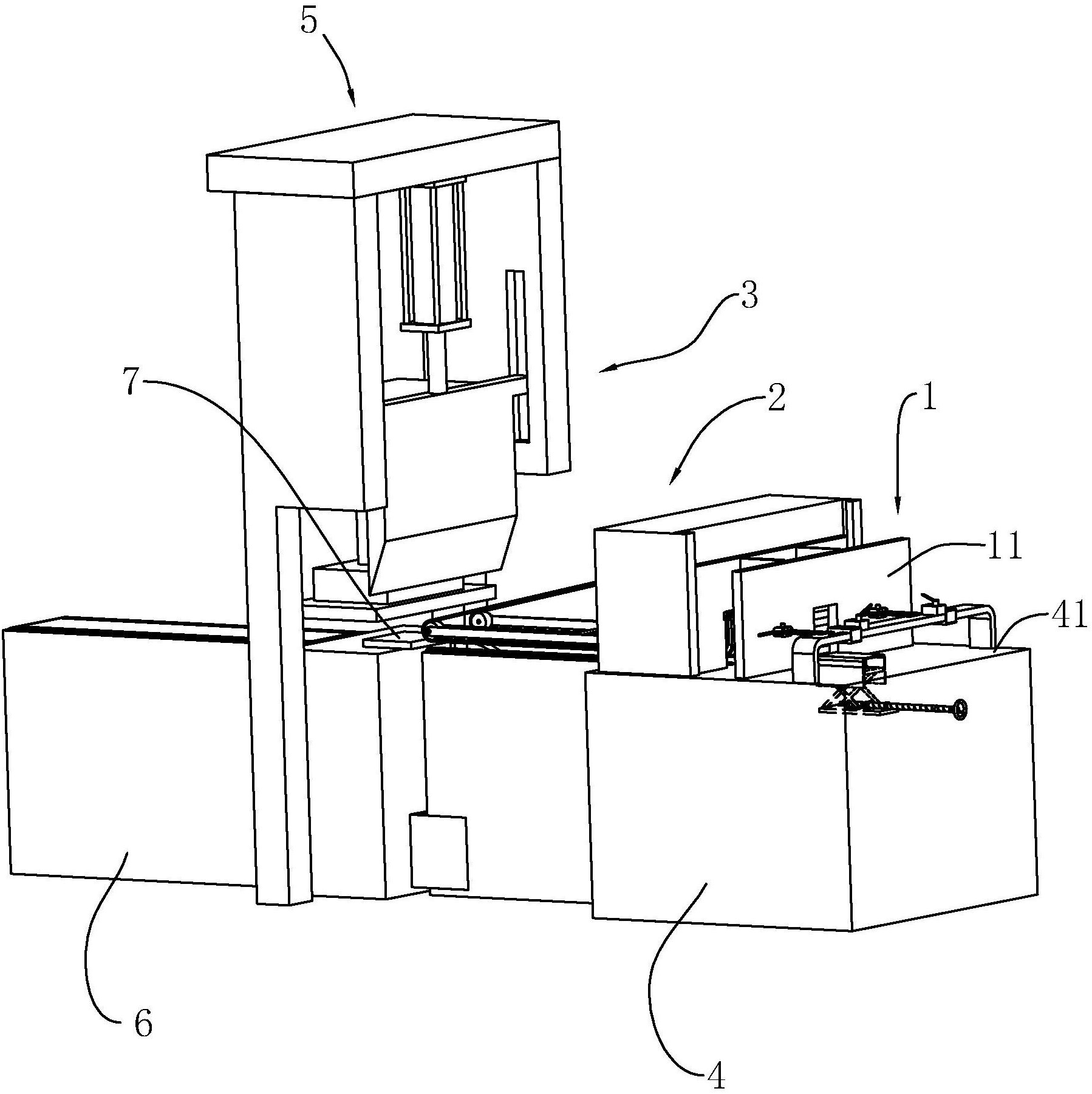 5

3

7

2

1

11

41

6

4