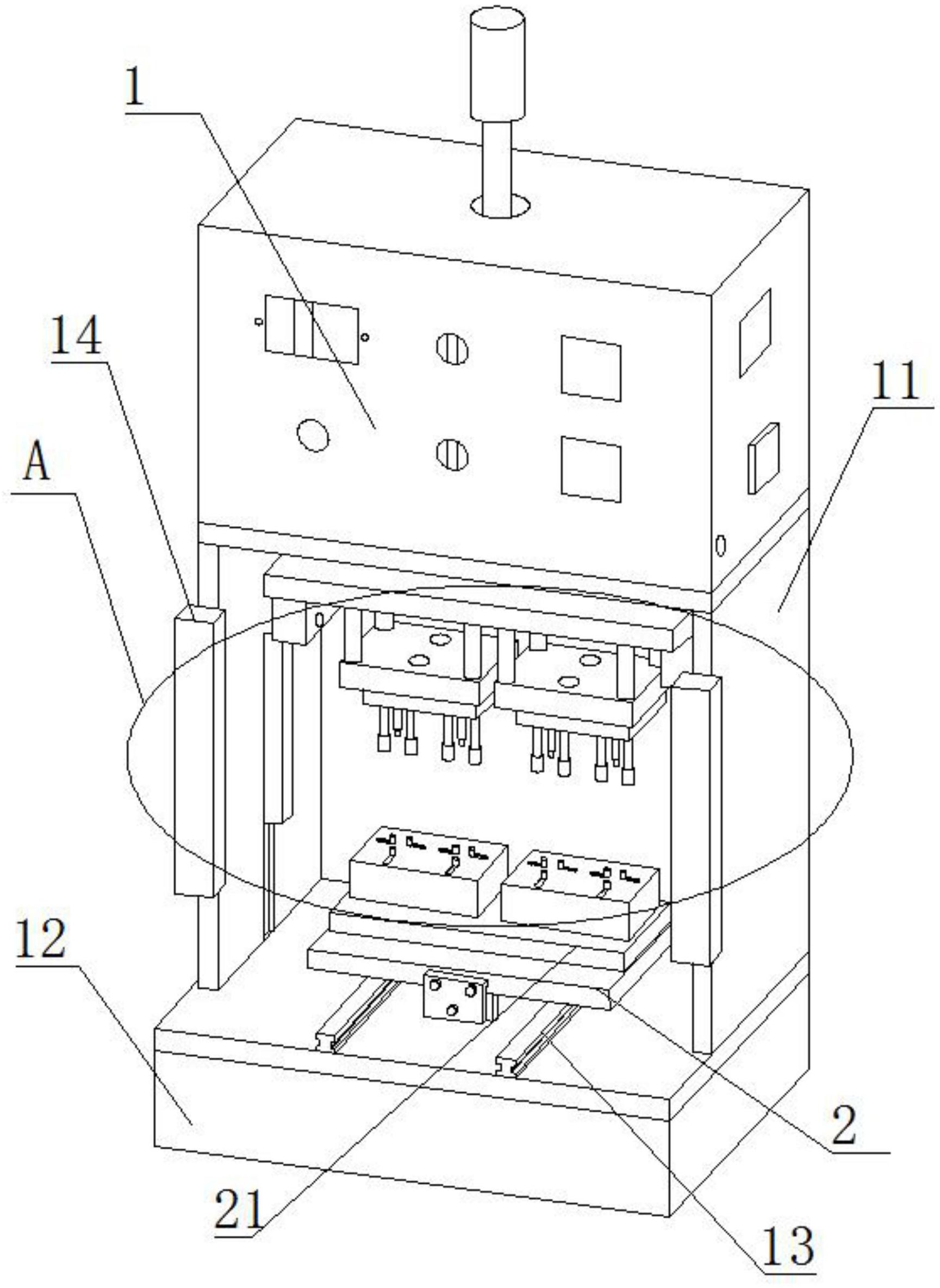 1
14
11
A
12
2
21
13