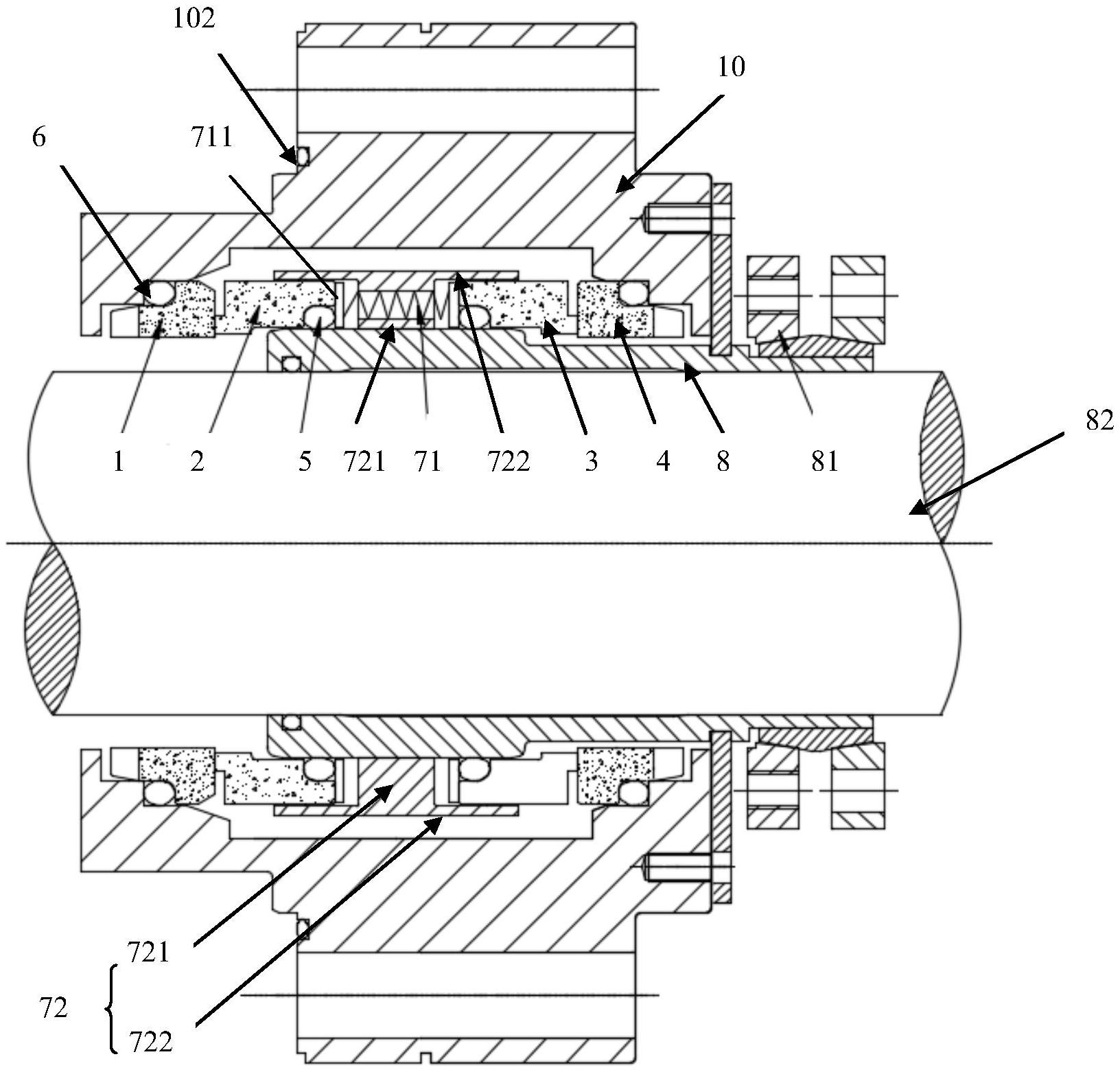 102

10

6

711

1 2 5 721 71 722 3 4 8 81

82

721

72

722