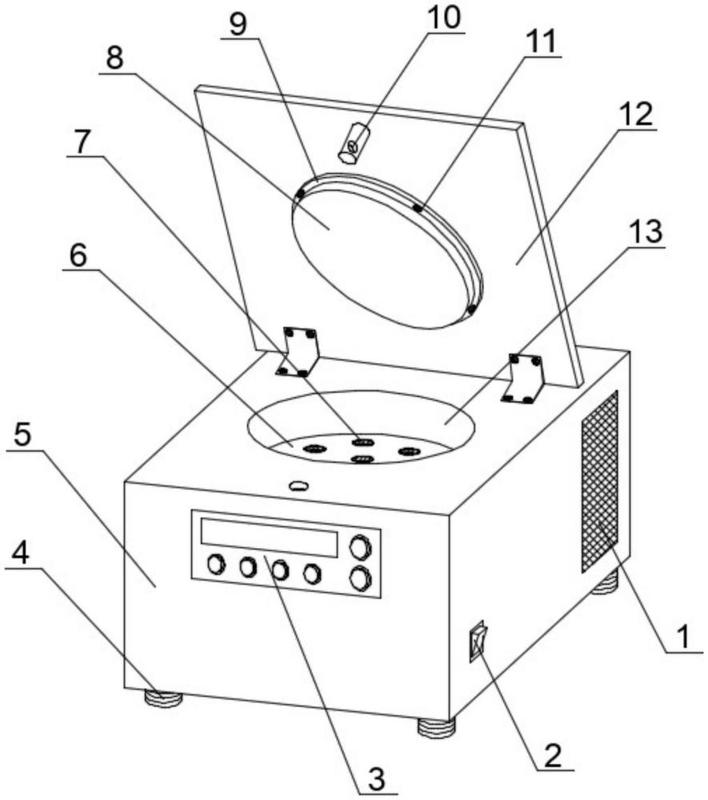 10
9
11
8
12
7
13
6
5
4
1
2
3