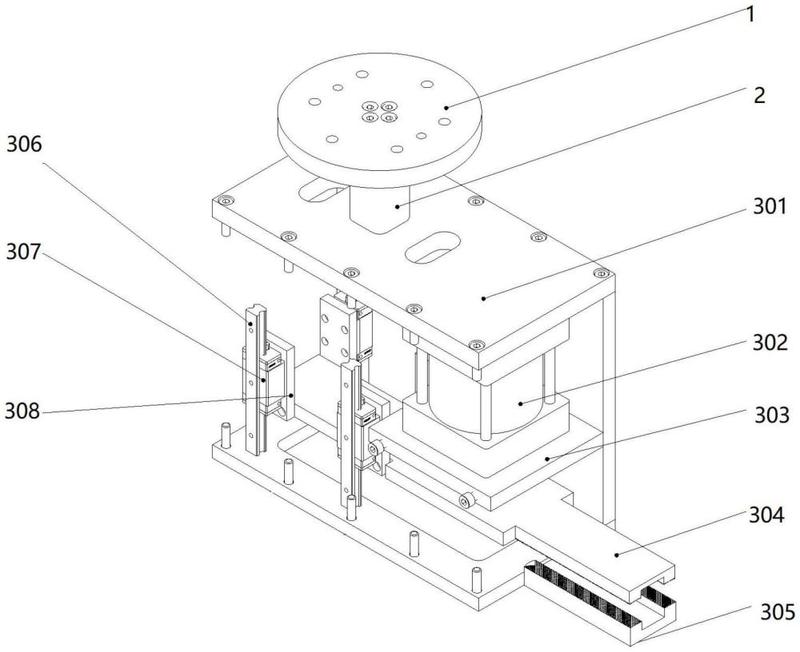 1
2
306
301
307
302
308
303
304
305