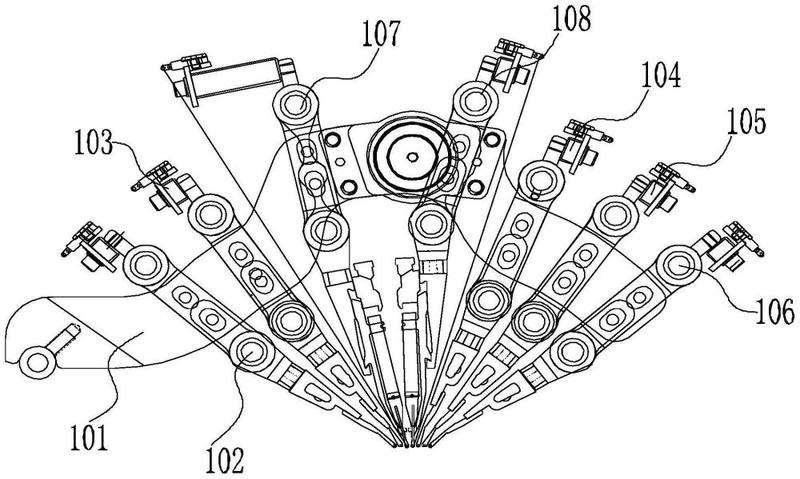 107
108
104
105
103
106
101
102