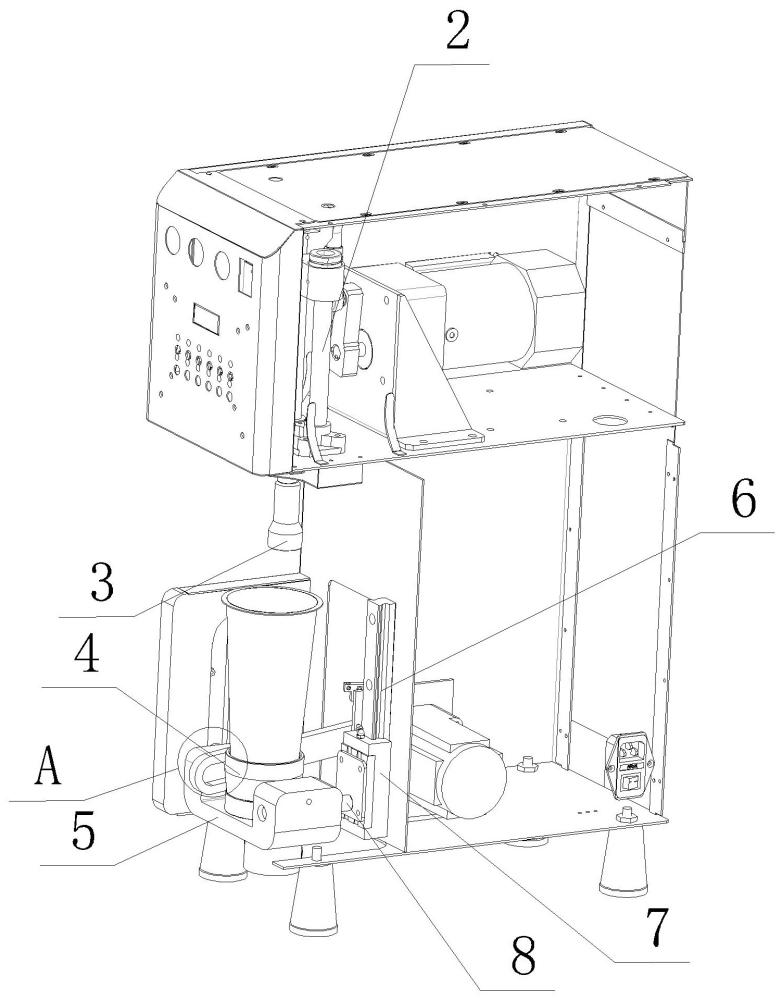 2

6

3

4

A

5

7

8